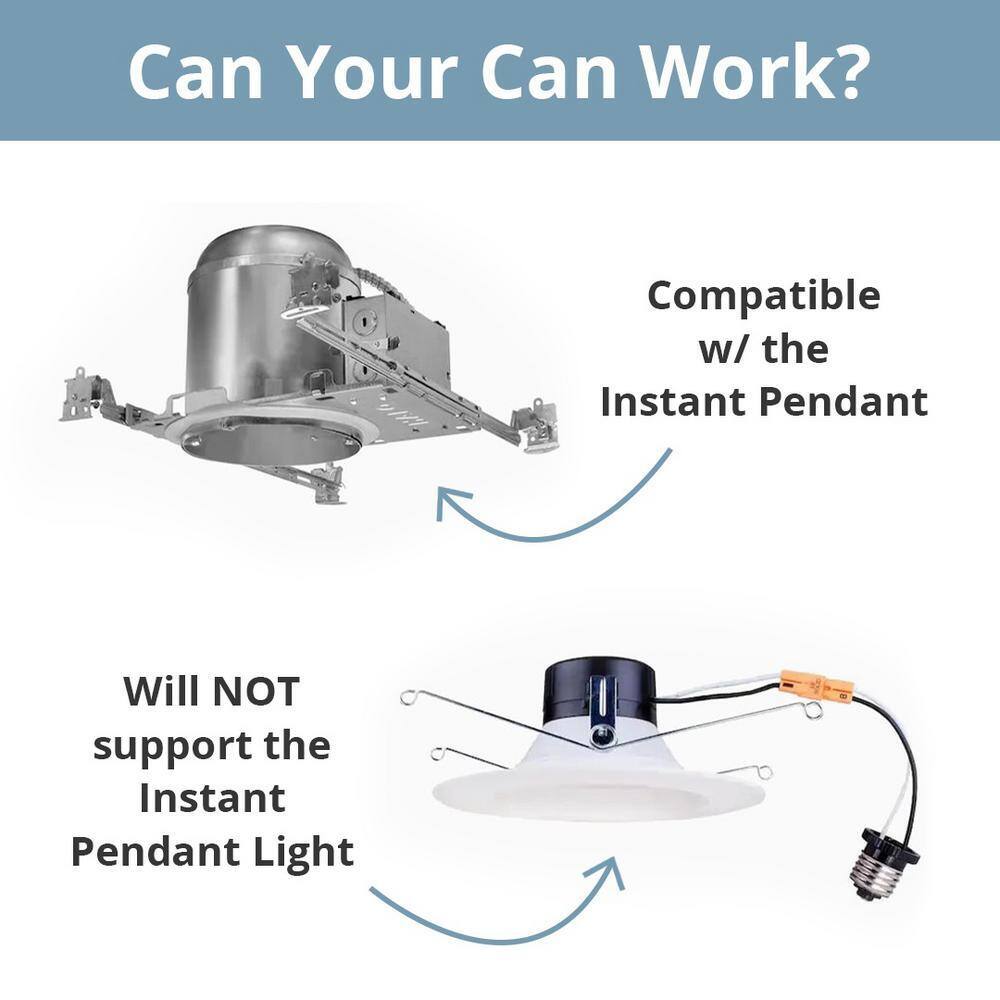 Can Your Can Work?

Compatible w/ the Instant Pendant

Will NOT support the Instant Pendant Light