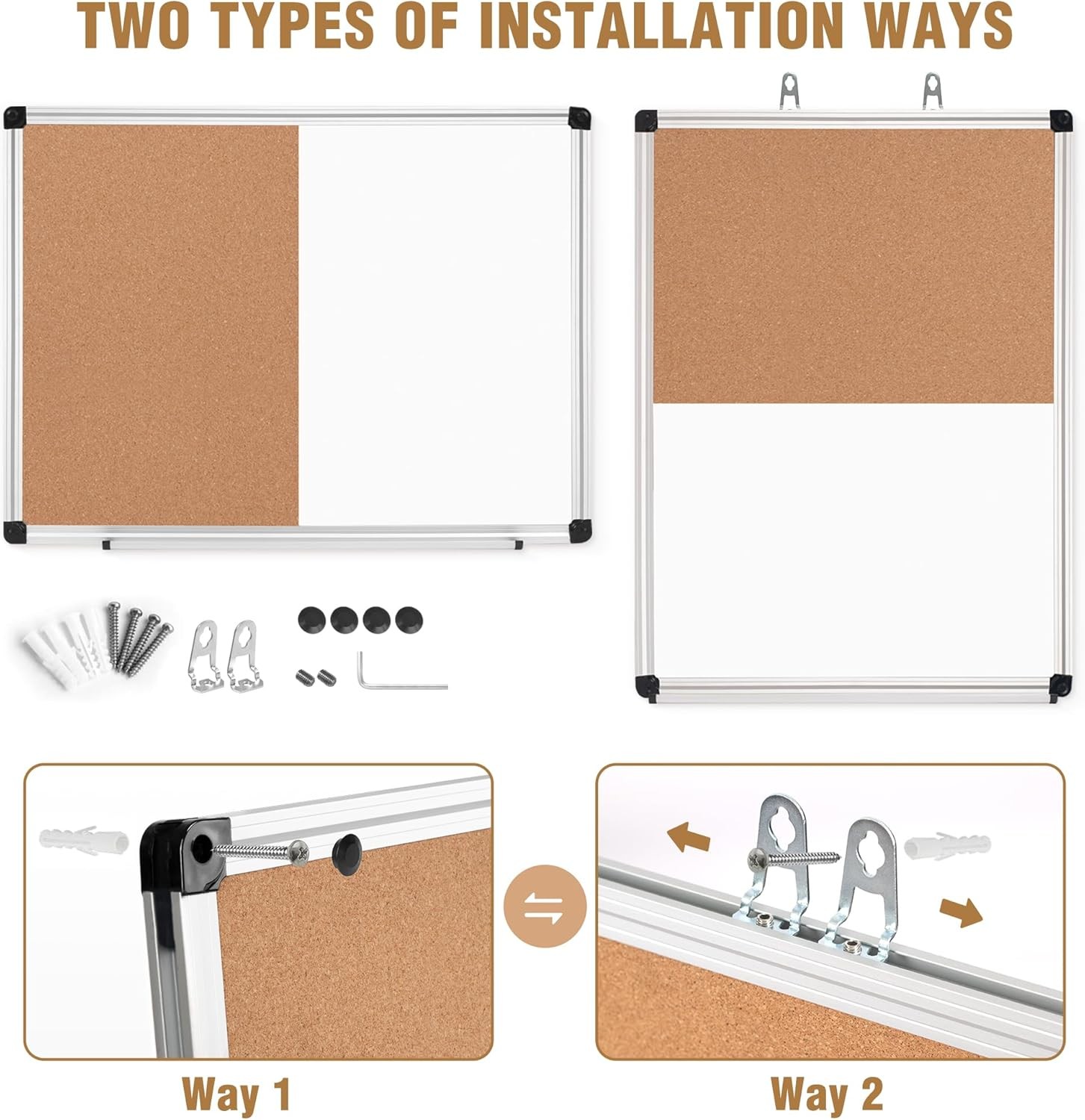 TWO TYPES OF INSTALLATION WAYS

Way 1

Way 2