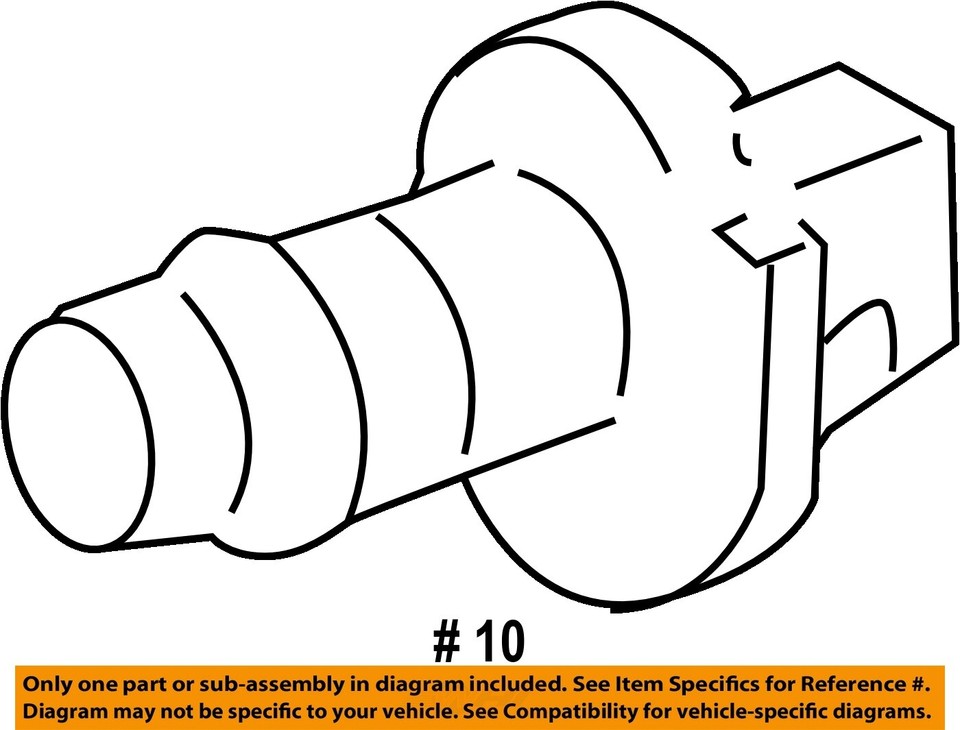 # 10

Only one part or sub-assembly in diagram included. See Item Specifics for Reference #.
Diagram may not be specific to your vehicle. See Compatibility for vehicle-specific diagrams.