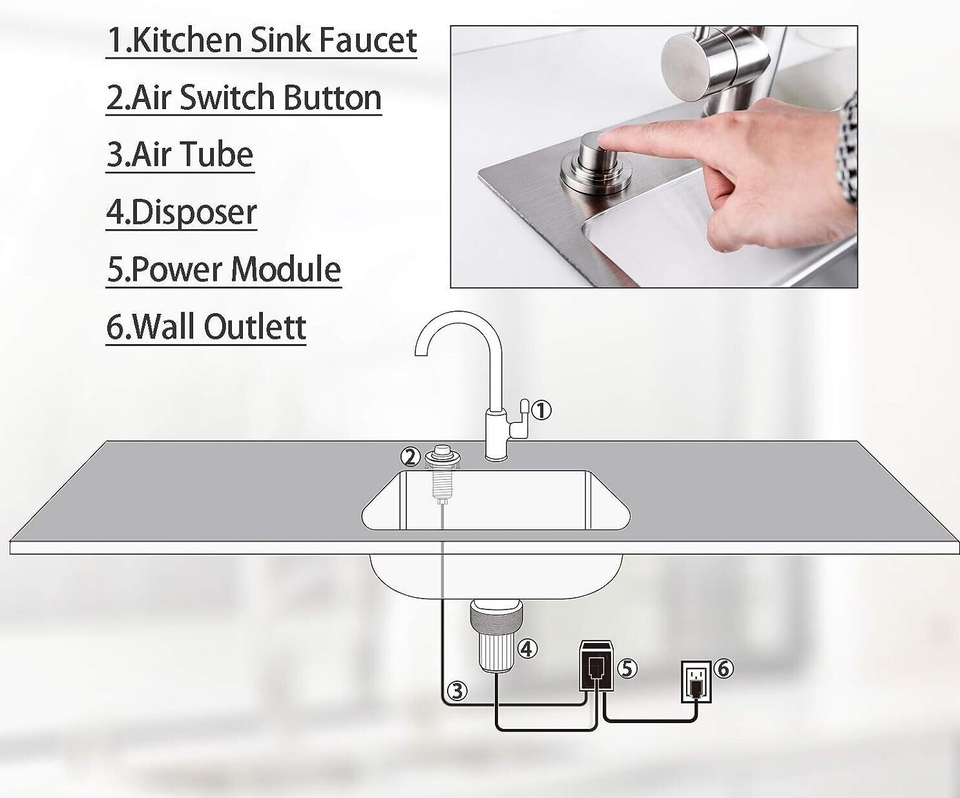 1.Kitchen Sink Faucet
2.Air Switch Button
3.Air Tube
4.Disposer
5.Power Module
6.Wall Outlett

①
②
③
④
⑤
⑥