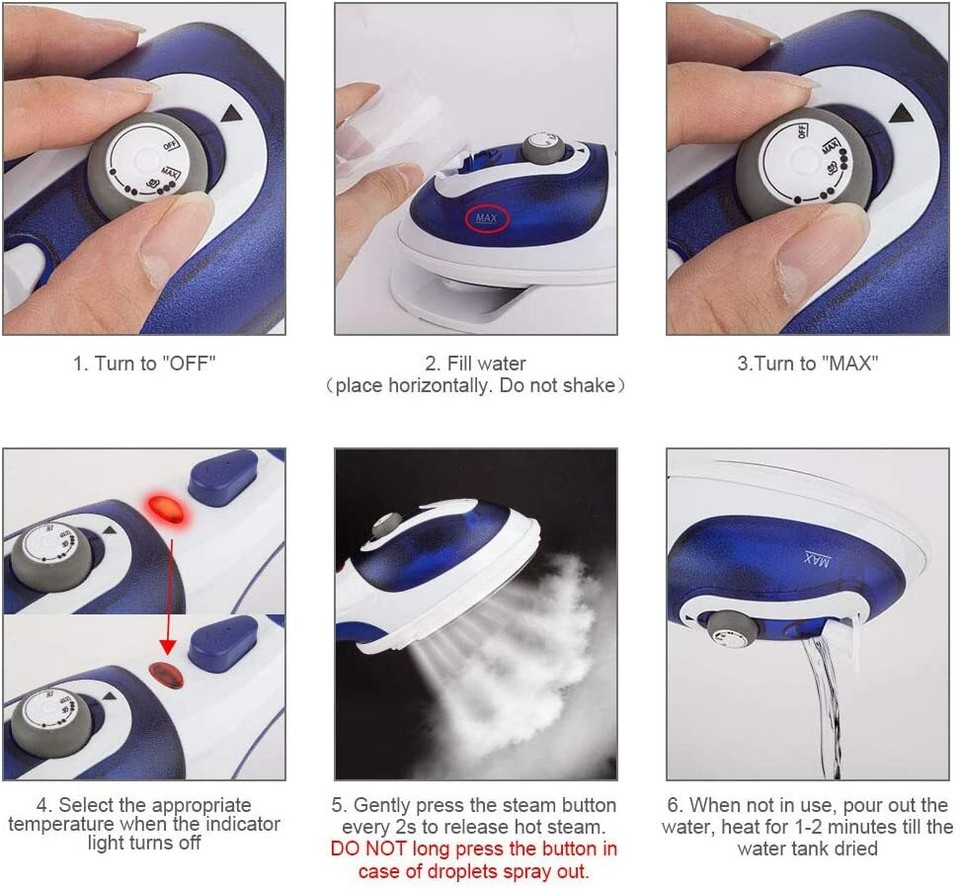 OFF
MAX

MAX

OFF
MAX

1. Turn to "OFF"

2. Fill water
(place horizontally. Do not shake)

3.Turn to "MAX"

MAX

4. Select the appropriate temperature when the indicator light turns off

5. Gently press the steam button every 2s to release hot steam. DO NOT long press the button in case of droplets spray out.

6. When not in use, pour out the water, heat for 1-2 minutes till the water tank dried