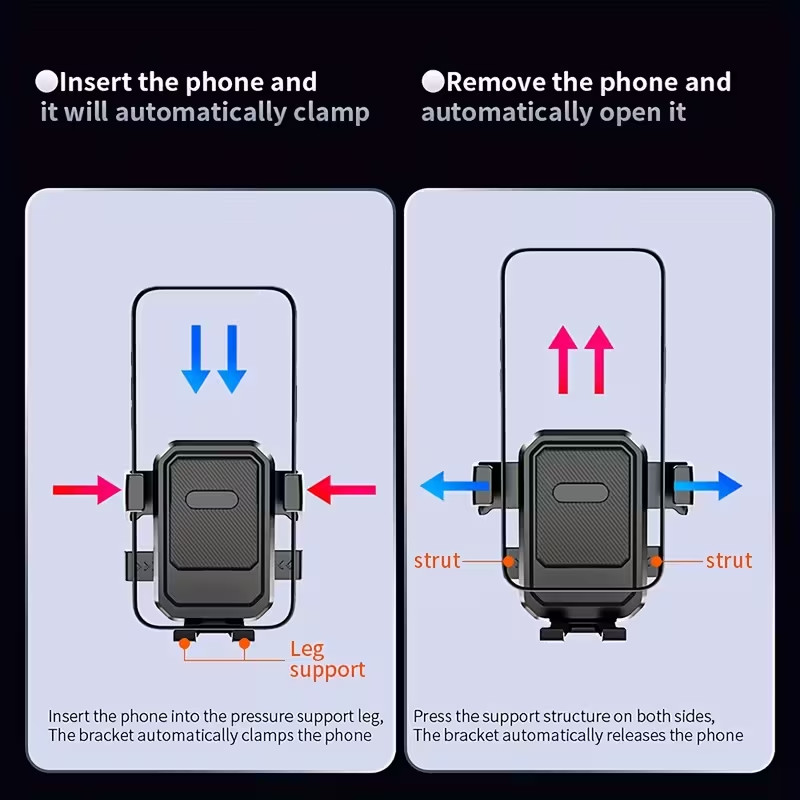 Insert the phone and it will automatically clamp

Leg support

Insert the phone into the pressure support leg, The bracket automatically clamps the phone

Remove the phone and automatically open it

strut

strut

Press the support structure on both sides, The bracket automatically releases the phone