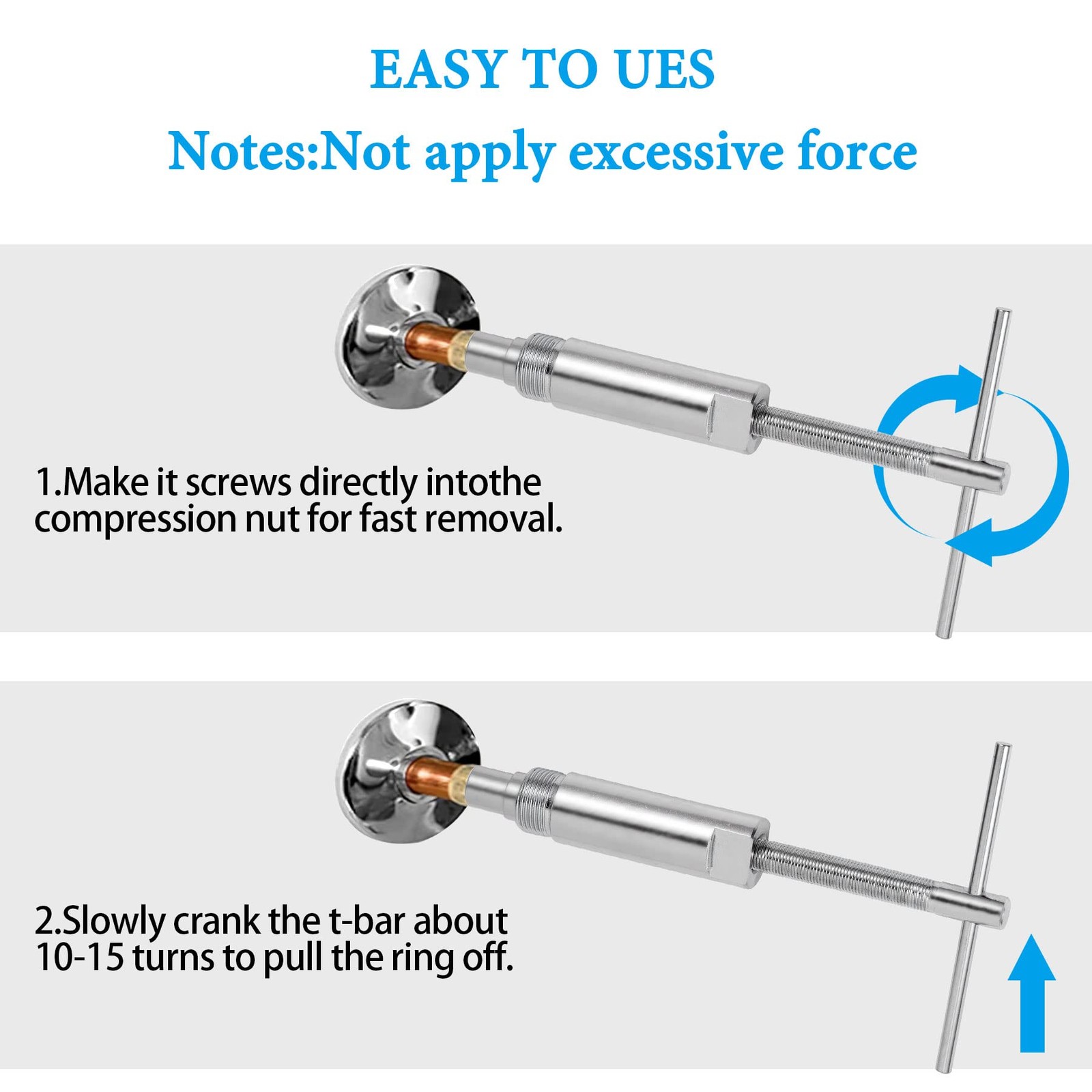 EASY TO UES

Notes:Not apply excessive force

1.Make it screws directly intothe compression nut for fast removal.

2.Slowly crank the t-bar about 10-15 turns to pull the ring off.