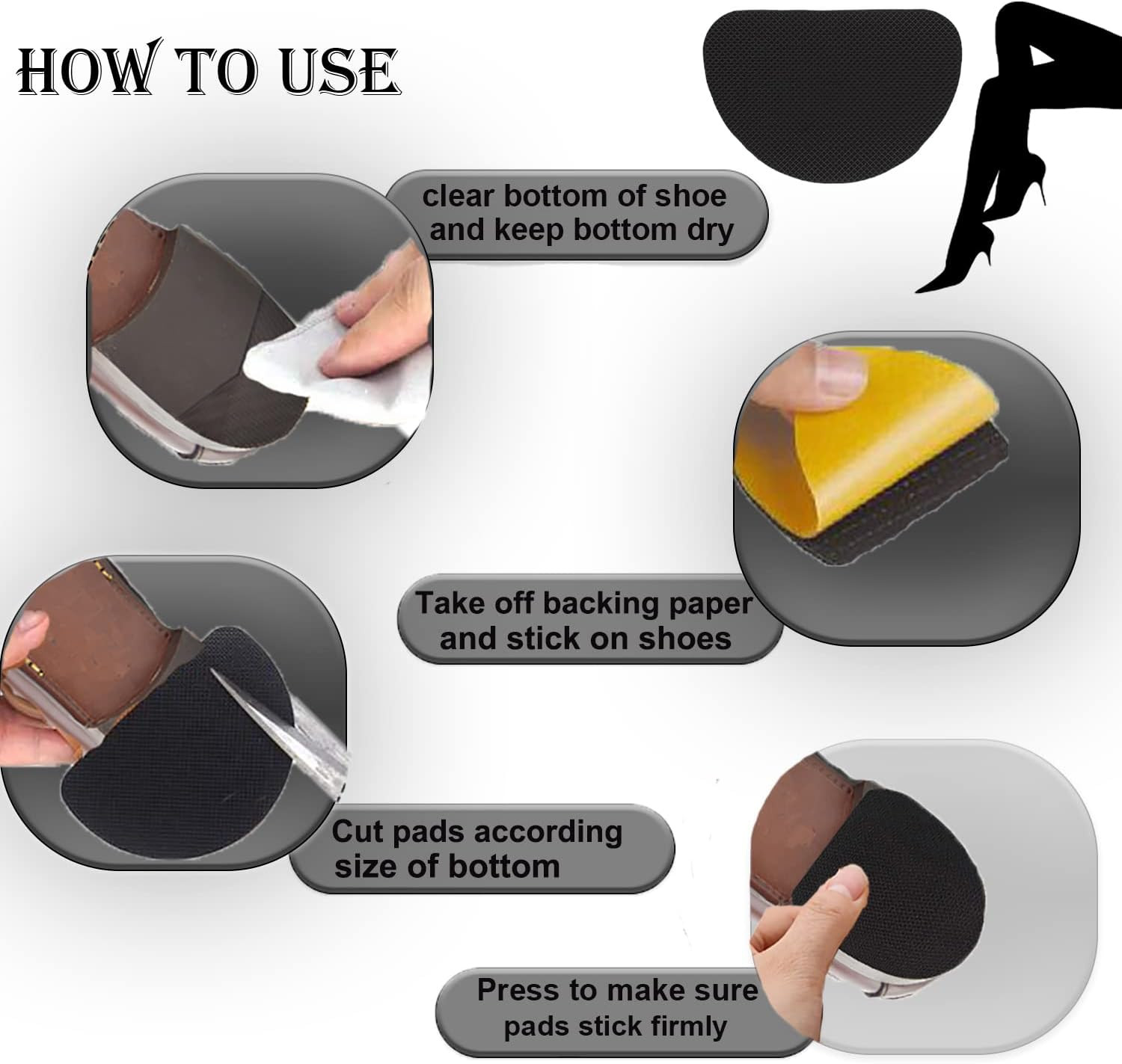 HOW TO USE

clear bottom of shoe and keep bottom dry

Take off backing paper and stick on shoes

Cut pads according size of bottom

Press to make sure pads stick firmly