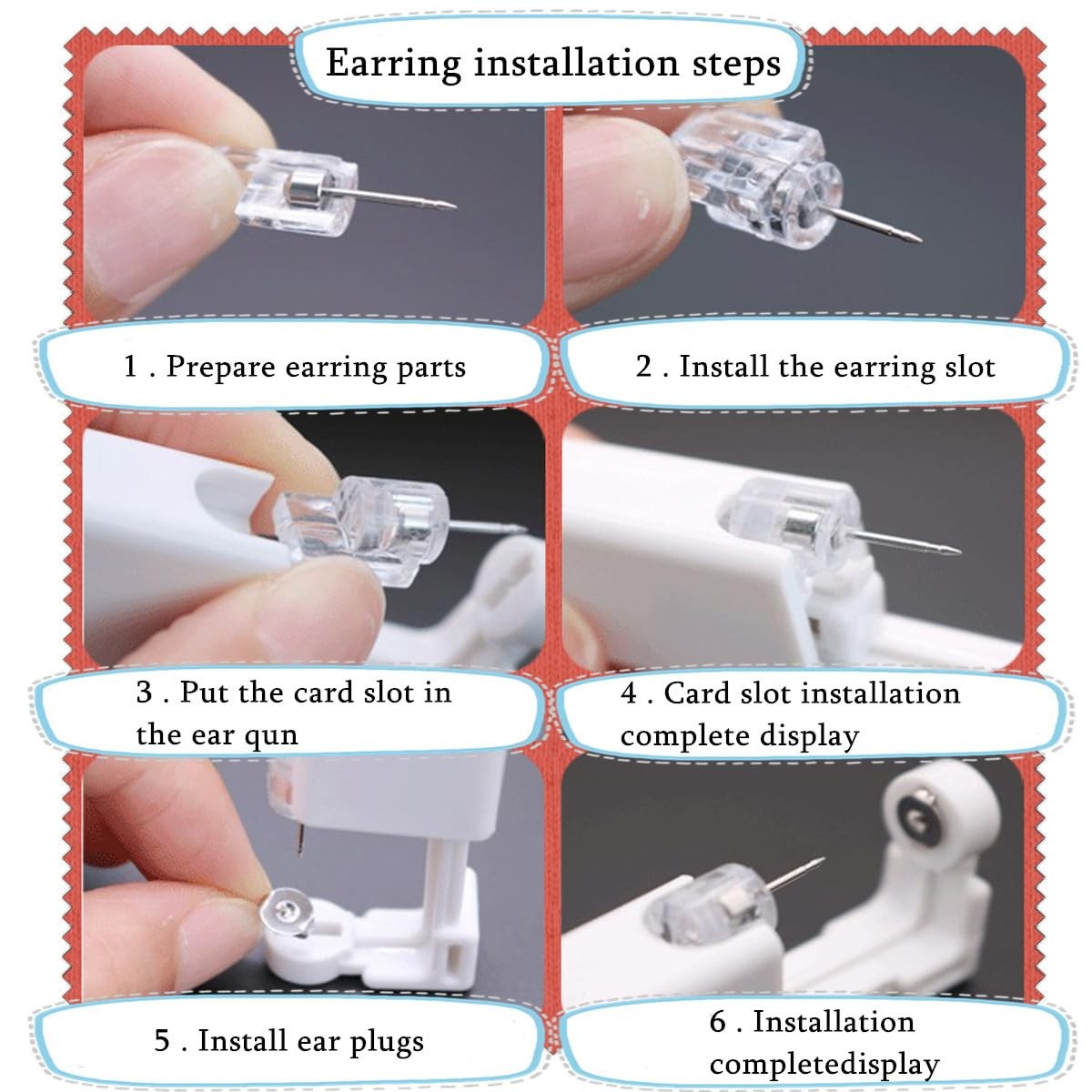 Earring installation steps

1 . Prepare earring parts

2 . Install the earring slot

3 . Put the card slot in the ear qun

4 . Card slot installation complete display

5 . Install ear plugs

6 . Installation completedisplay