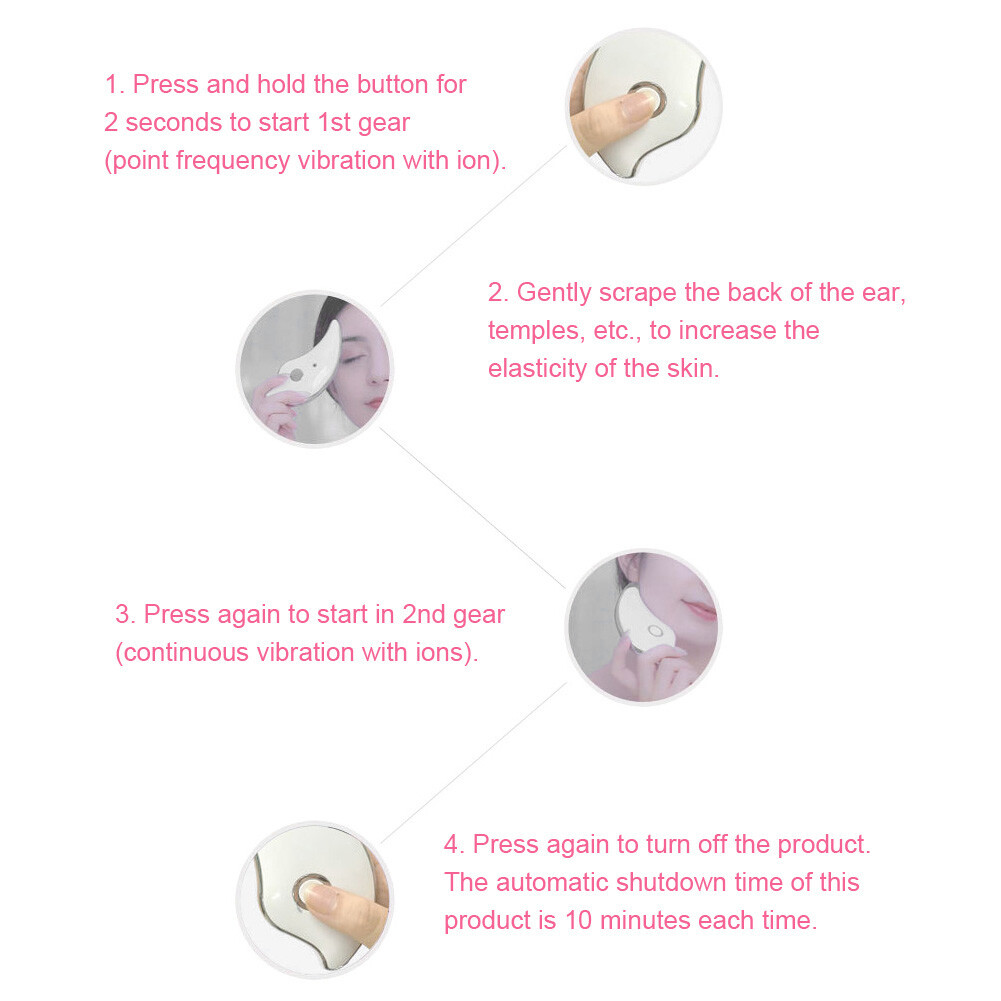 1. Press and hold the button for 2 seconds to start 1st gear (point frequency vibration with ion).

2. Gently scrape the back of the ear, temples, etc., to increase the elasticity of the skin.

3. Press again to start in 2nd gear (continuous vibration with ions).

4. Press again to turn off the product. The automatic shutdown time of this product is 10 minutes each time.