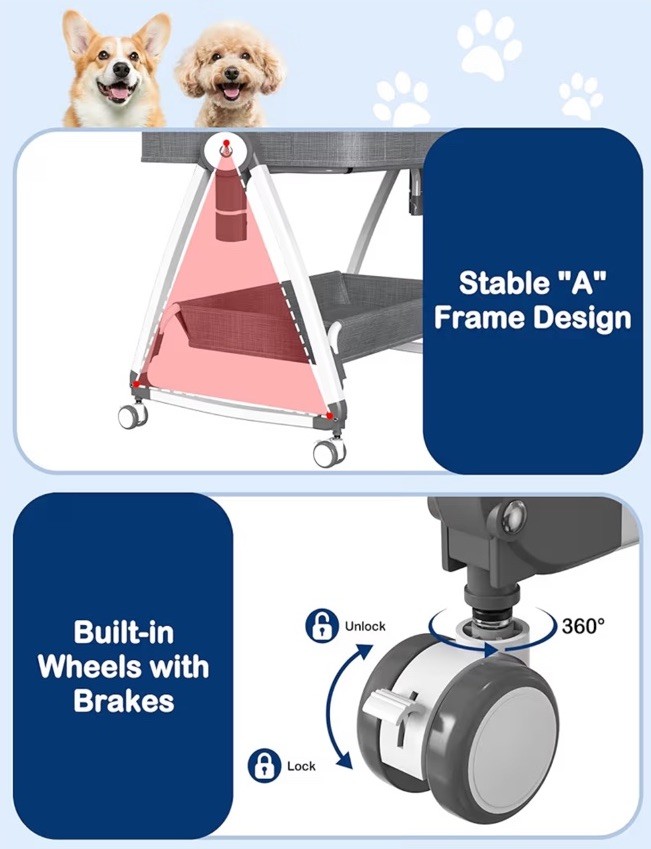 Stable "A" Frame Design

Built-in Wheels with Brakes

Unlock

360°

Lock