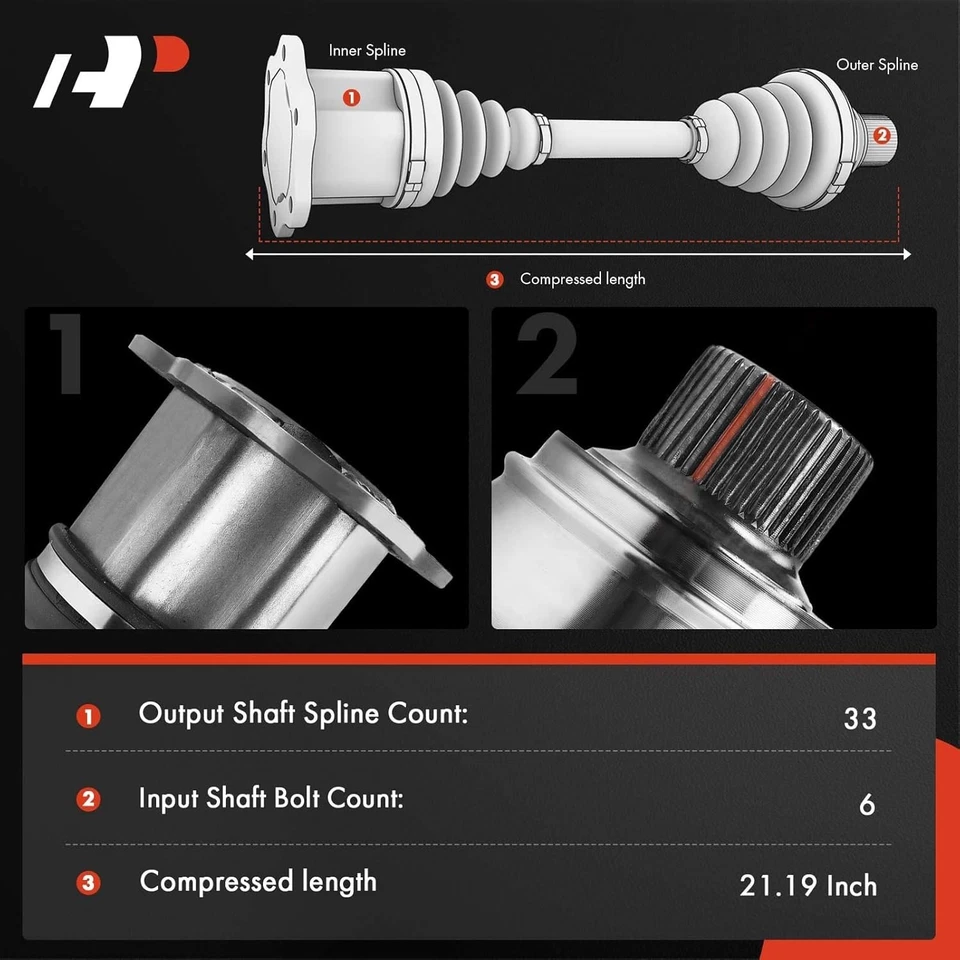 Inner Spline
1
Outer Spline
2
3 Compressed length

1

2

| | | |
|---|---|---|
| 1 | Output Shaft Spline Count: | 33 |
| 2 | Input Shaft Bolt Count: | 6 |
| 3 | Compressed length | 21.19 Inch |