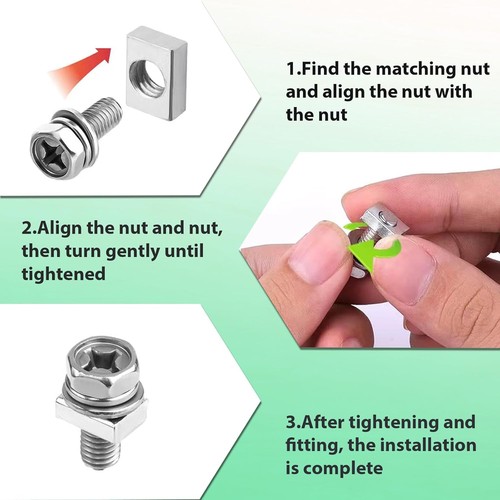 1.Find the matching nut and align the nut with the nut

2.Align the nut and nut, then turn gently until tightened

3.After tightening and fitting, the installation is complete