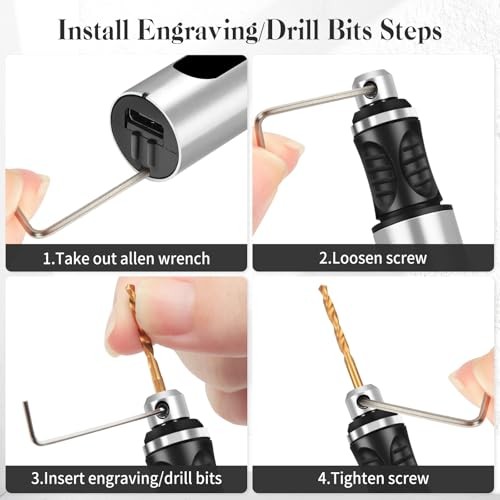 Install Engraving/Drill Bits Steps

1.Take out allen wrench

2.Loosen screw

3.Insert engraving/drill bits

4.Tighten screw