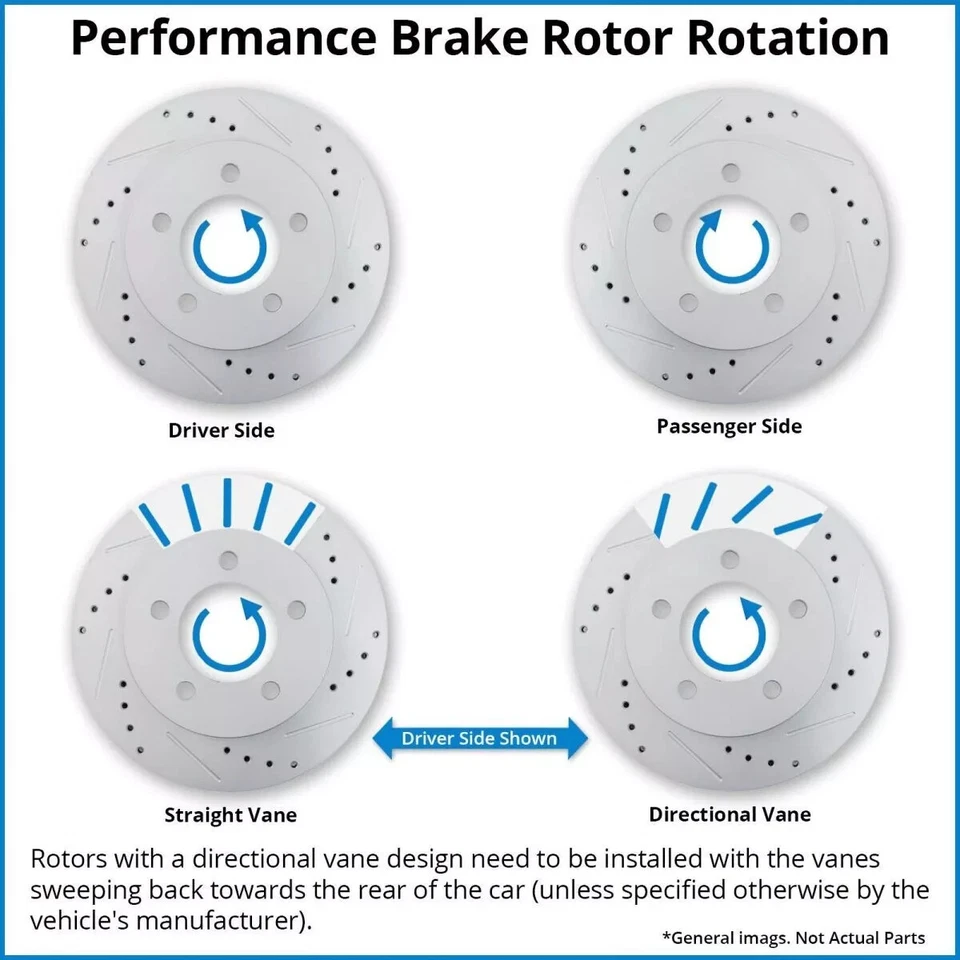 Performance Brake Rotor Rotation

Driver Side

Passenger Side

Driver Side Shown

Straight Vane

Directional Vane

Rotors with a directional vane design need to be installed with the vanes sweeping back towards the rear of the car (unless specified otherwise by the vehicle's manufacturer).

*General imags. Not Actual Parts