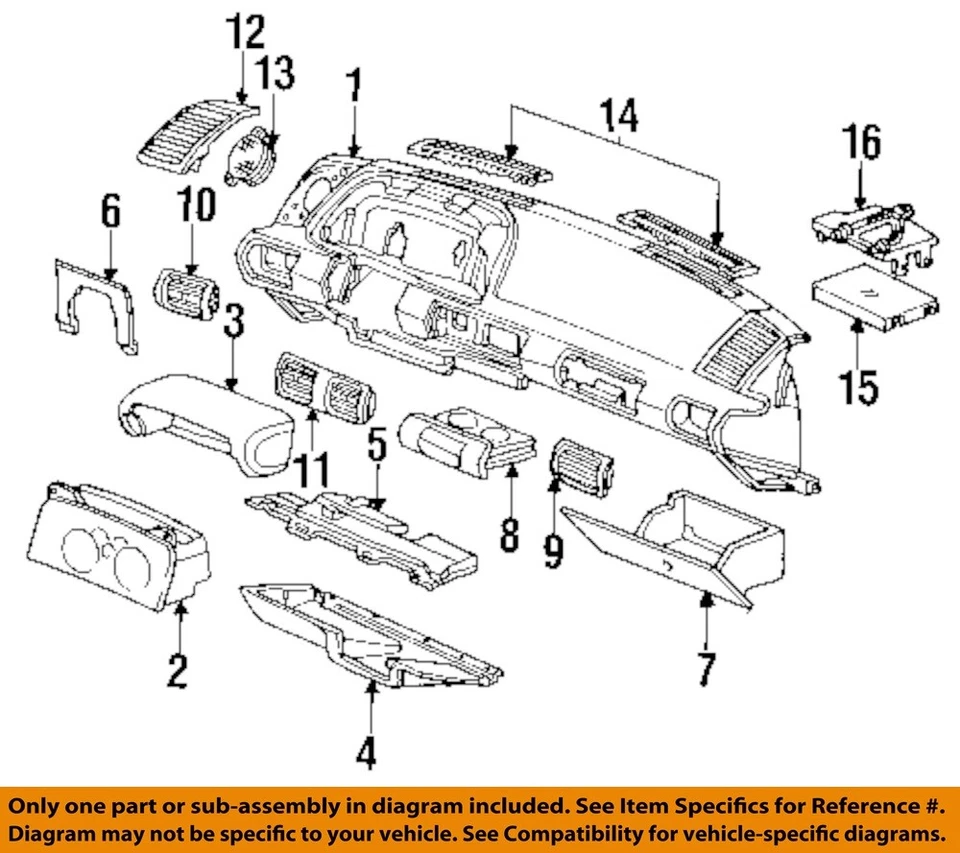 12
13
1
14
16
6
10
3
15
11
5
8
9
2
7
4

Only one part or sub-assembly in diagram included. See Item Specifics for Reference #.
Diagram may not be specific to your vehicle. See Compatibility for vehicle-specific diagrams.