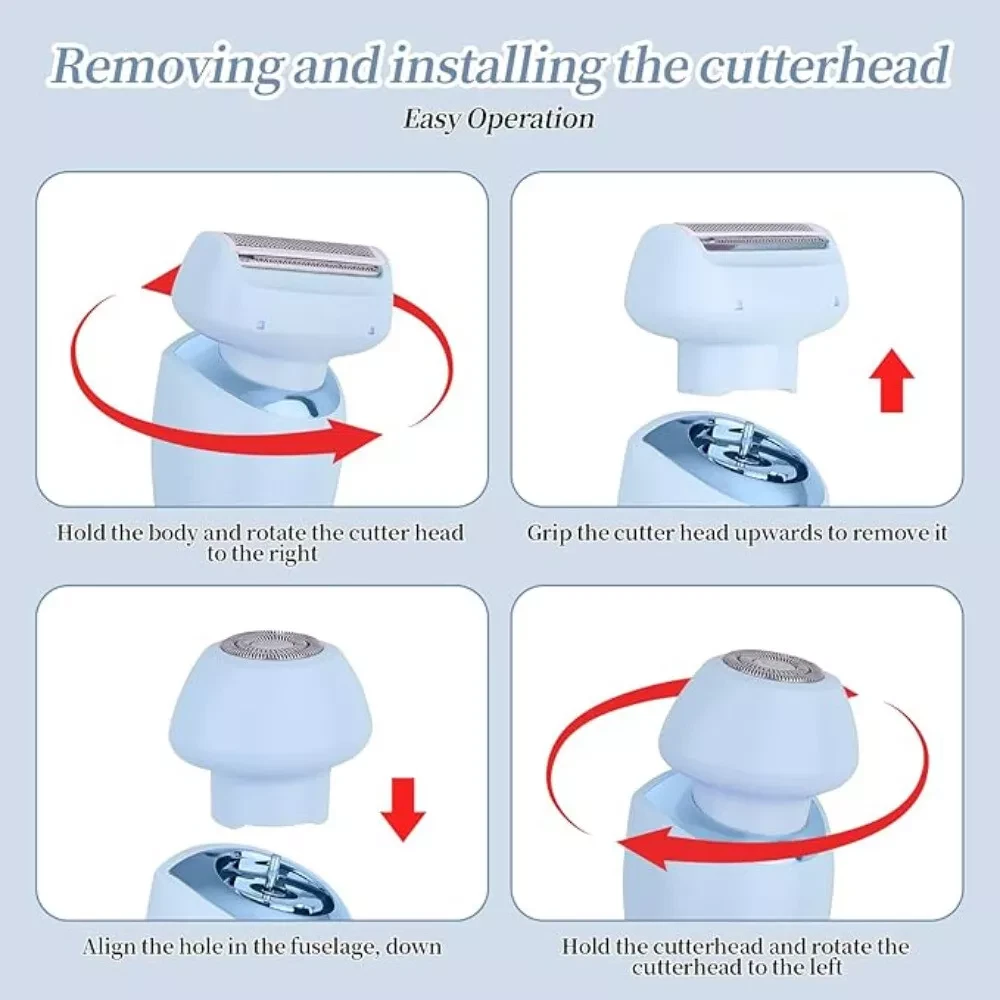 Removing and installing the cutterhead

Easy Operation

Hold the body and rotate the cutter head to the right

Grip the cutter head upwards to remove it

Align the hole in the fuselage, down

Hold the cutterhead and rotate the cutterhead to the left