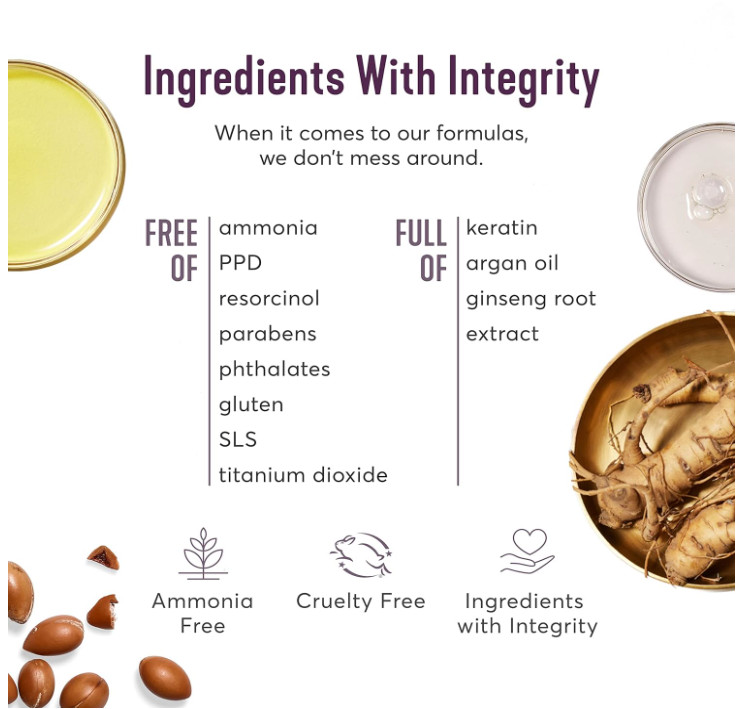 Ingredients With Integrity

When it comes to our formulas, we don't mess around.

FREE OF
ammonia
PPD
resorcinol
parabens
phthalates
gluten
SLS
titanium dioxide

FULL OF
keratin
argan oil
ginseng root extract

Ammonia Free

Cruelty Free

Ingredients with Integrity