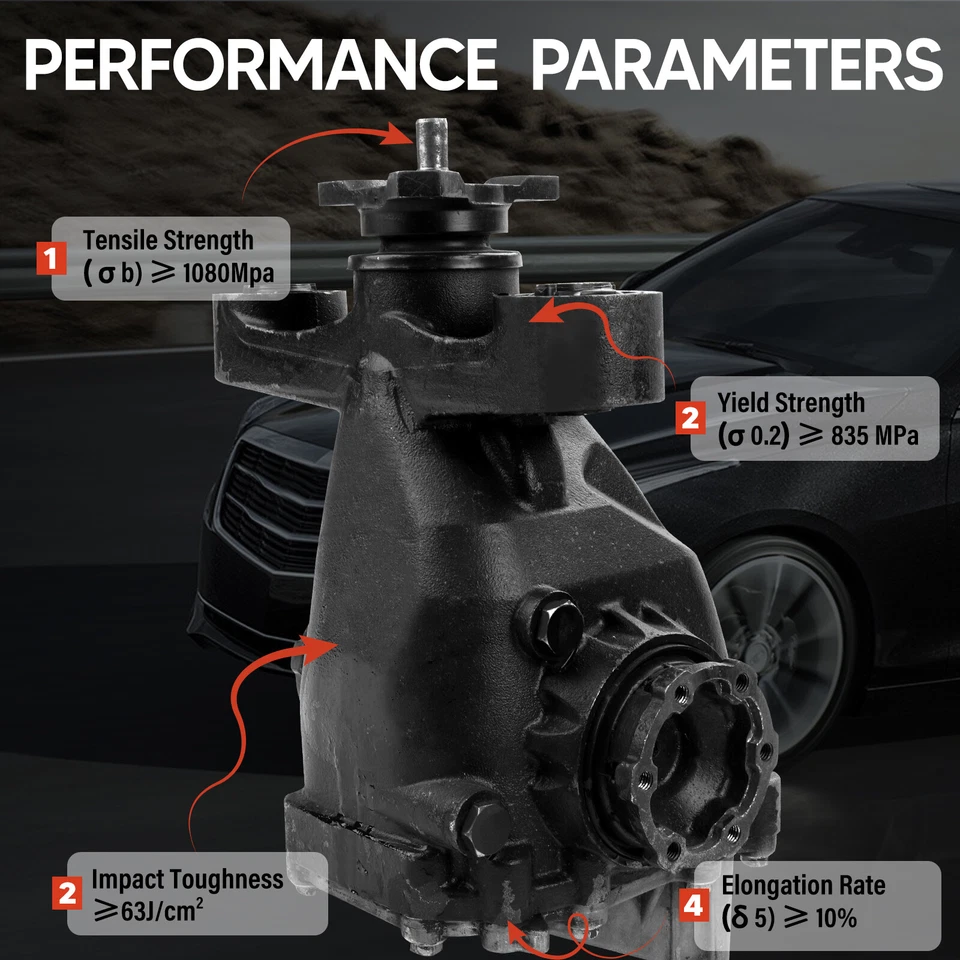 PERFORMANCE PARAMETERS

1 Tensile Strength ( σ b) ⩾ 1080Mpa

2 Yield Strength (σ 0.2) ⩾ 835 MPa

2 Impact Toughness ⩾63J/cm$^2$

4 Elongation Rate (δ 5) ⩾ 10%