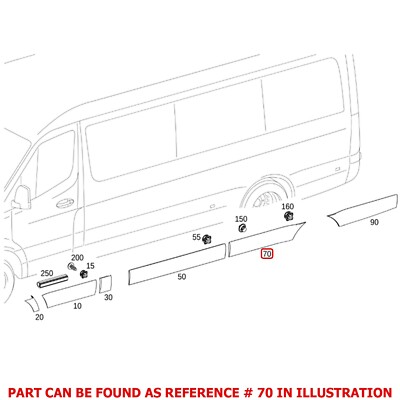 160
150
90
55
70
200
15
250
50
30
10
20

PART CAN BE FOUND AS REFERENCE # 70 IN ILLUSTRATION