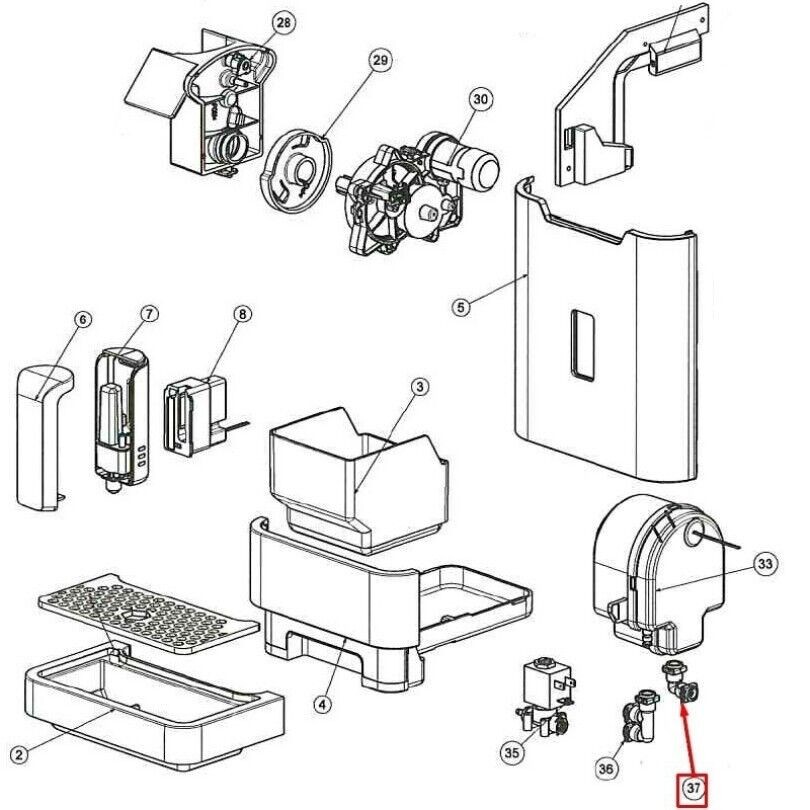 28
29
30
5
6
7
8
3
33
4
2
35
36
37