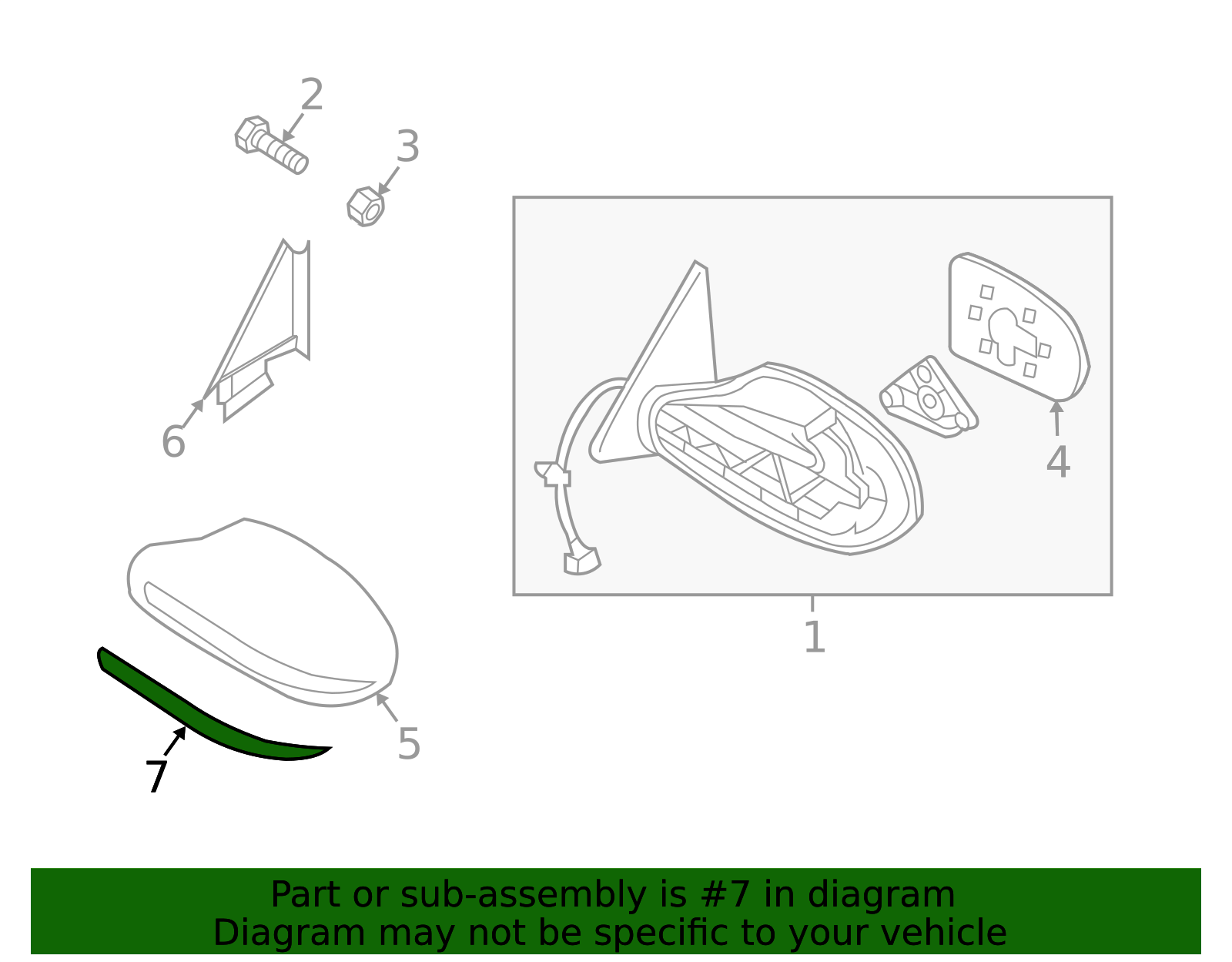 2
3
6
4
1
5
7

Part or sub-assembly is #7 in diagram
Diagram may not be specific to your vehicle