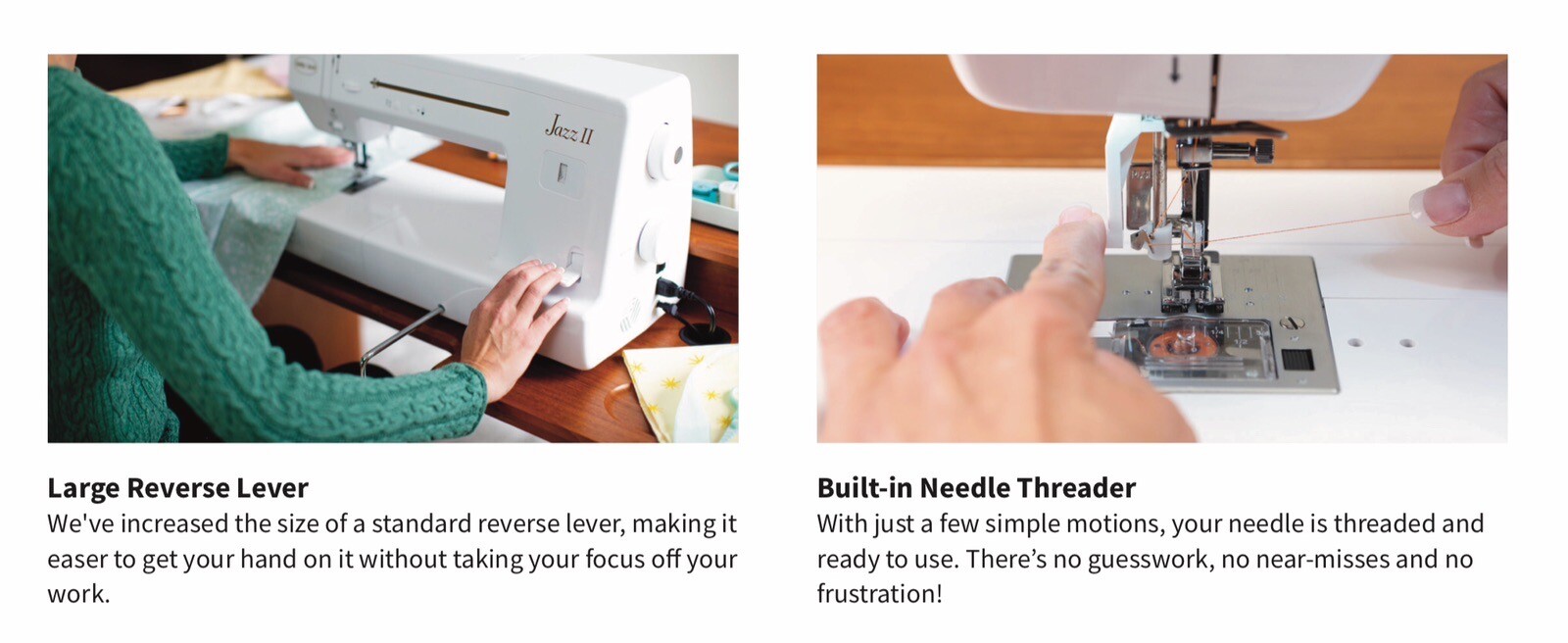 Jazz II

Large Reverse Lever
We've increased the size of a standard reverse lever, making it easer to get your hand on it without taking your focus off your work.

Built-in Needle Threader
With just a few simple motions, your needle is threaded and ready to use. There's no guesswork, no near-misses and no frustration!