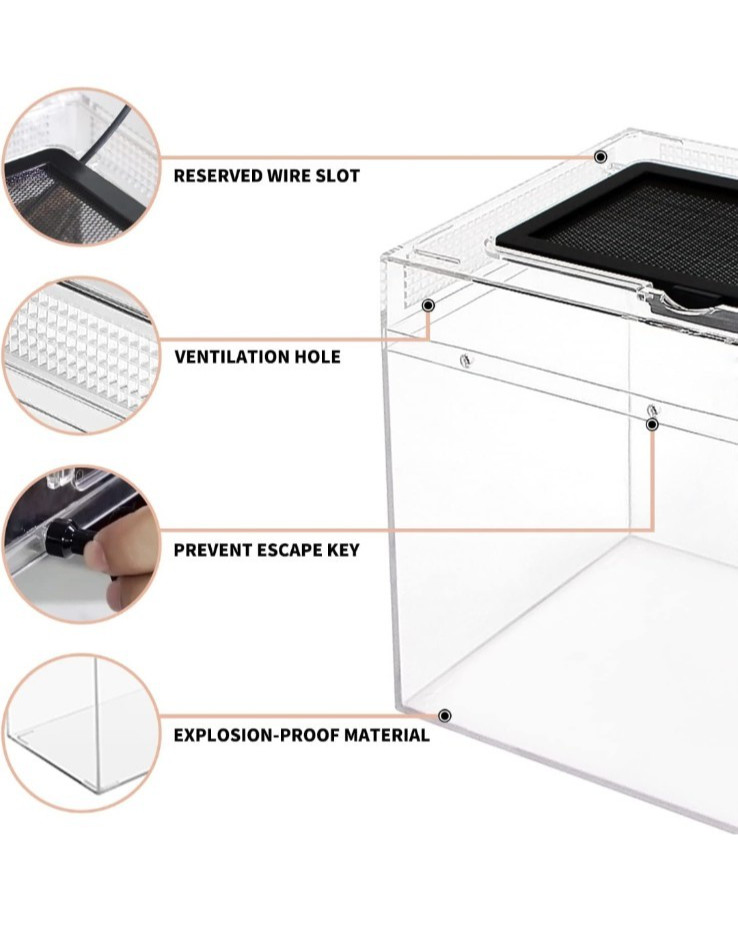 RESERVED WIRE SLOT

VENTILATION HOLE

PREVENT ESCAPE KEY

EXPLOSION-PROOF MATERIAL