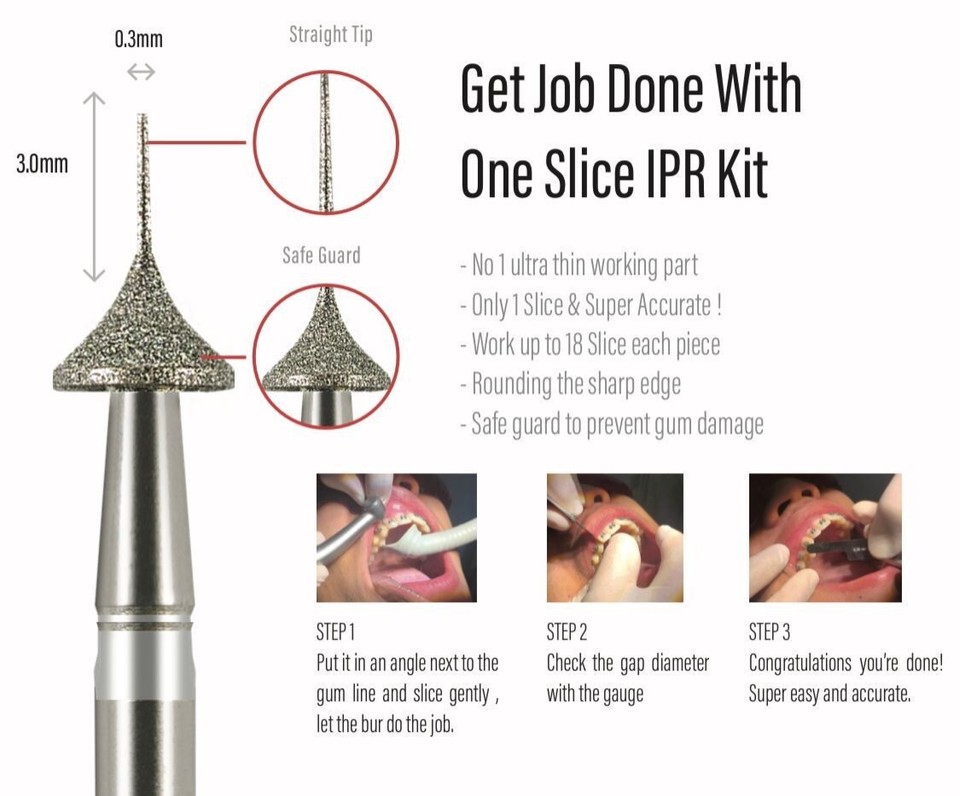 0.3mm

3.0mm

Straight Tip

Safe Guard

Get Job Done With One Slice IPR Kit

- No 1 ultra thin working part
- Only 1 Slice & Super Accurate !
- Work up to 18 Slice each piece
- Rounding the sharp edge
- Safe guard to prevent gum damage

STEP 1
Put it in an angle next to the gum line and slice gently , let the bur do the job.

STEP 2
Check the gap diameter with the gauge

STEP 3
Congratulations you're done! Super easy and accurate.