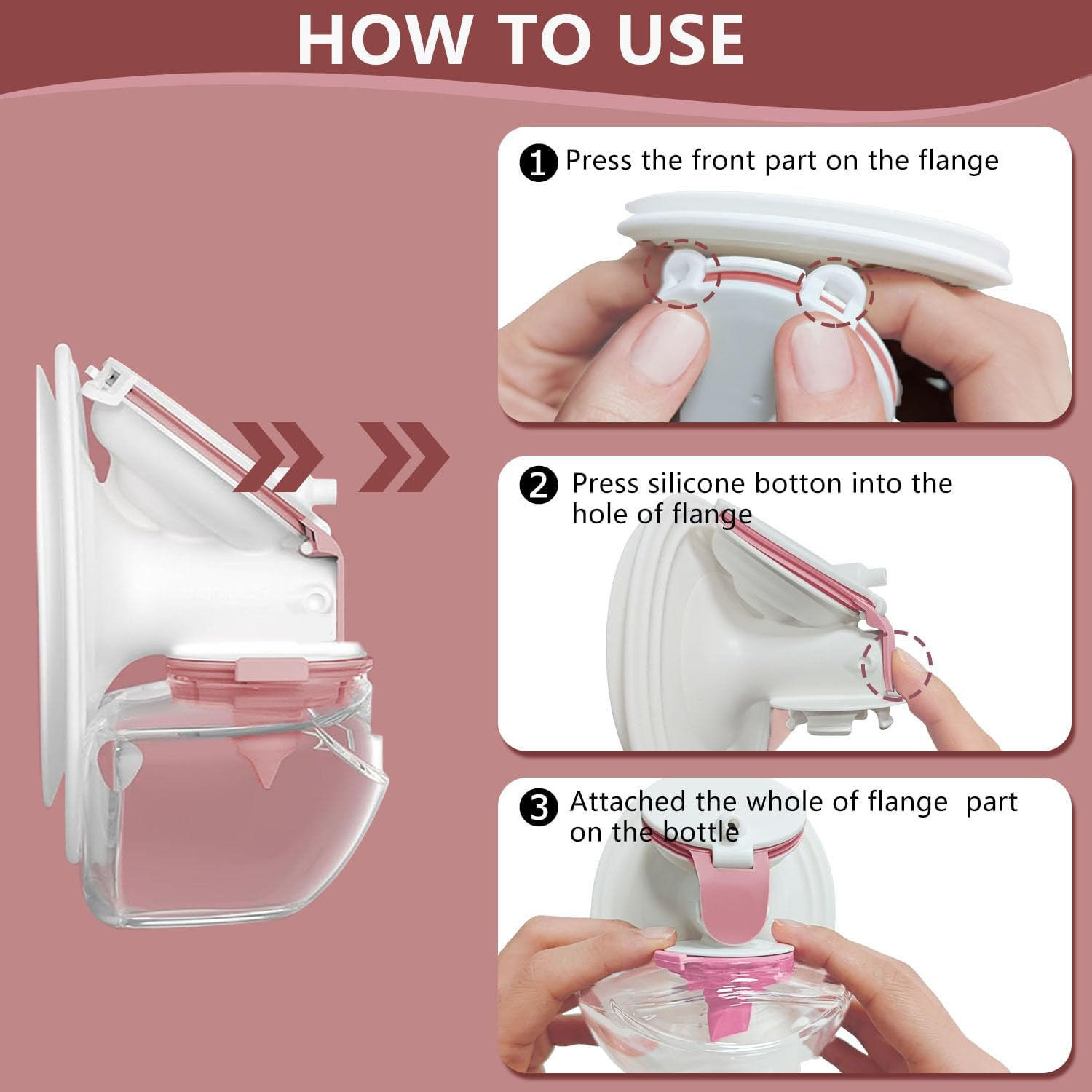 HOW TO USE

1 Press the front part on the flange

2 Press silicone botton into the hole of flange

3 Attached the whole of flange part on the bottle