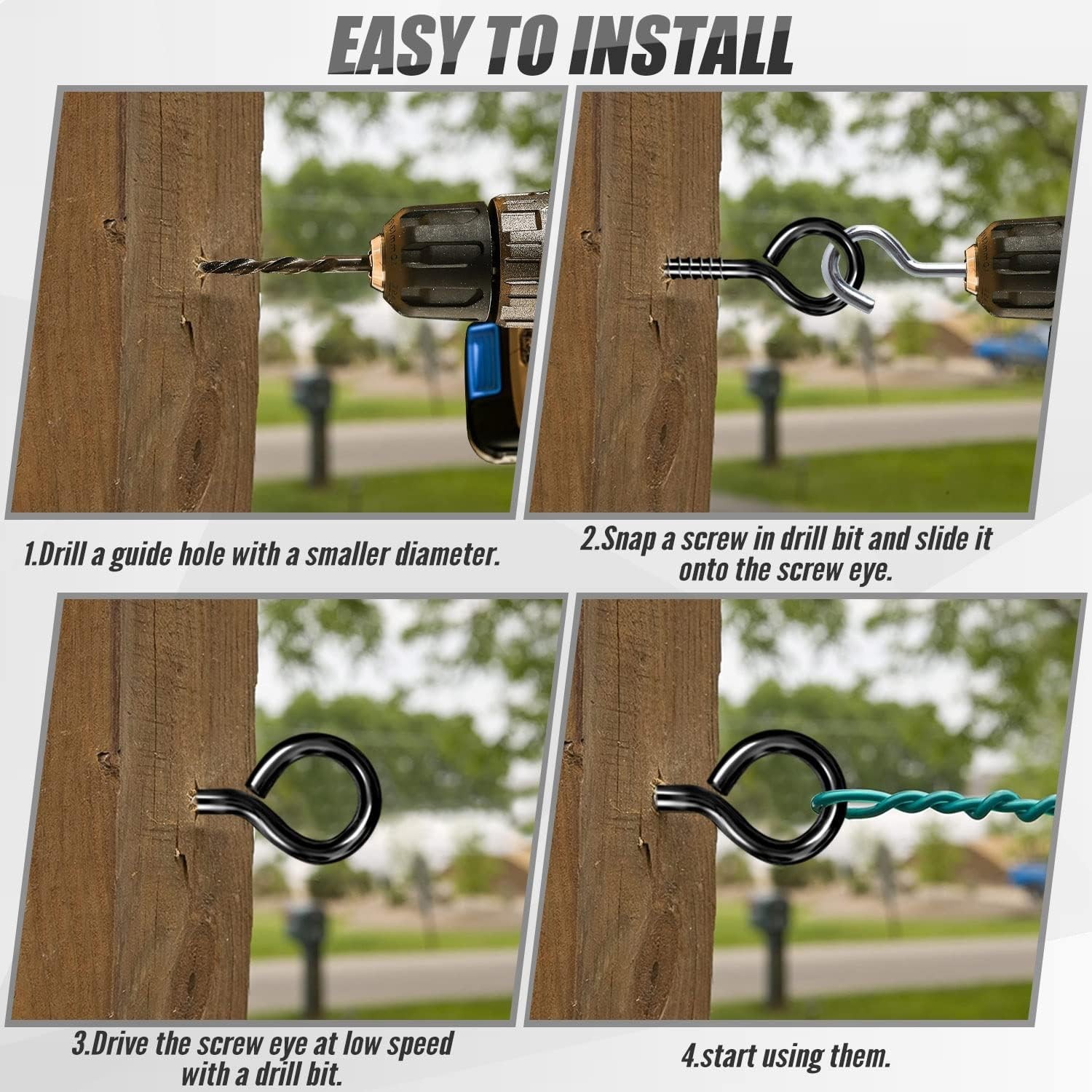 EASY TO INSTALL

1.Drill a guide hole with a smaller diameter.

2.Snap a screw in drill bit and slide it onto the screw eye.

3.Drive the screw eye at low speed with a drill bit.

4.start using them.