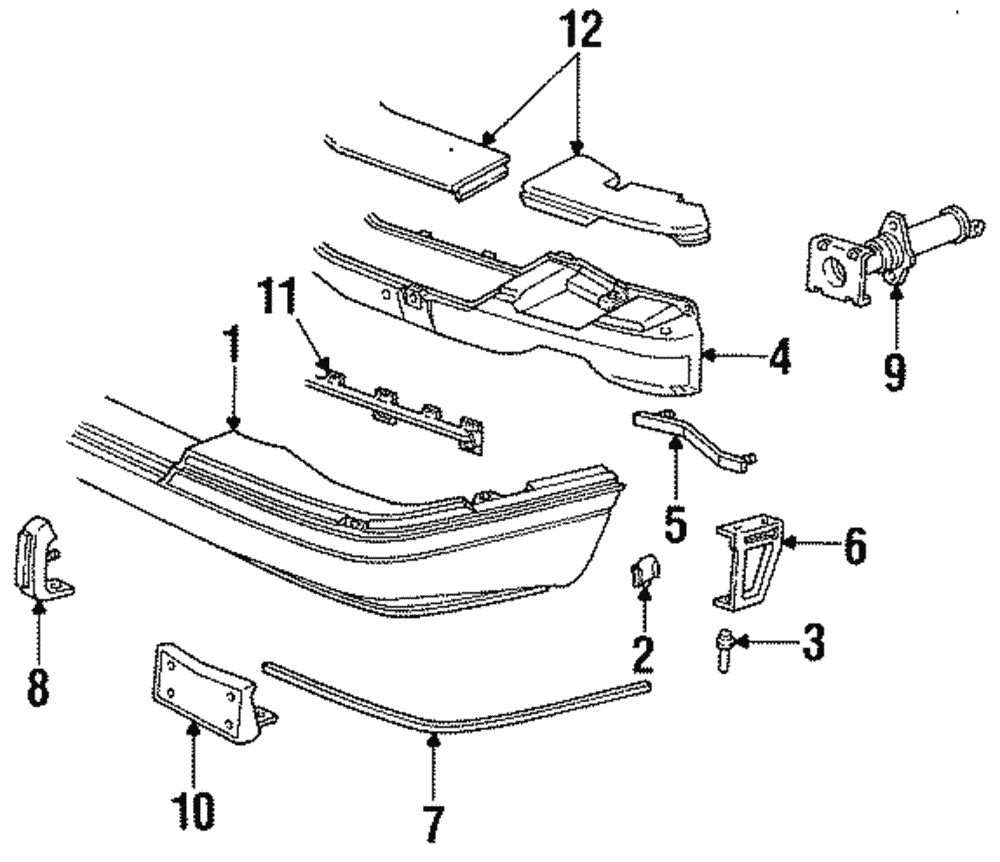 12
11
1
4
9
5
6
8
2
3
10
7