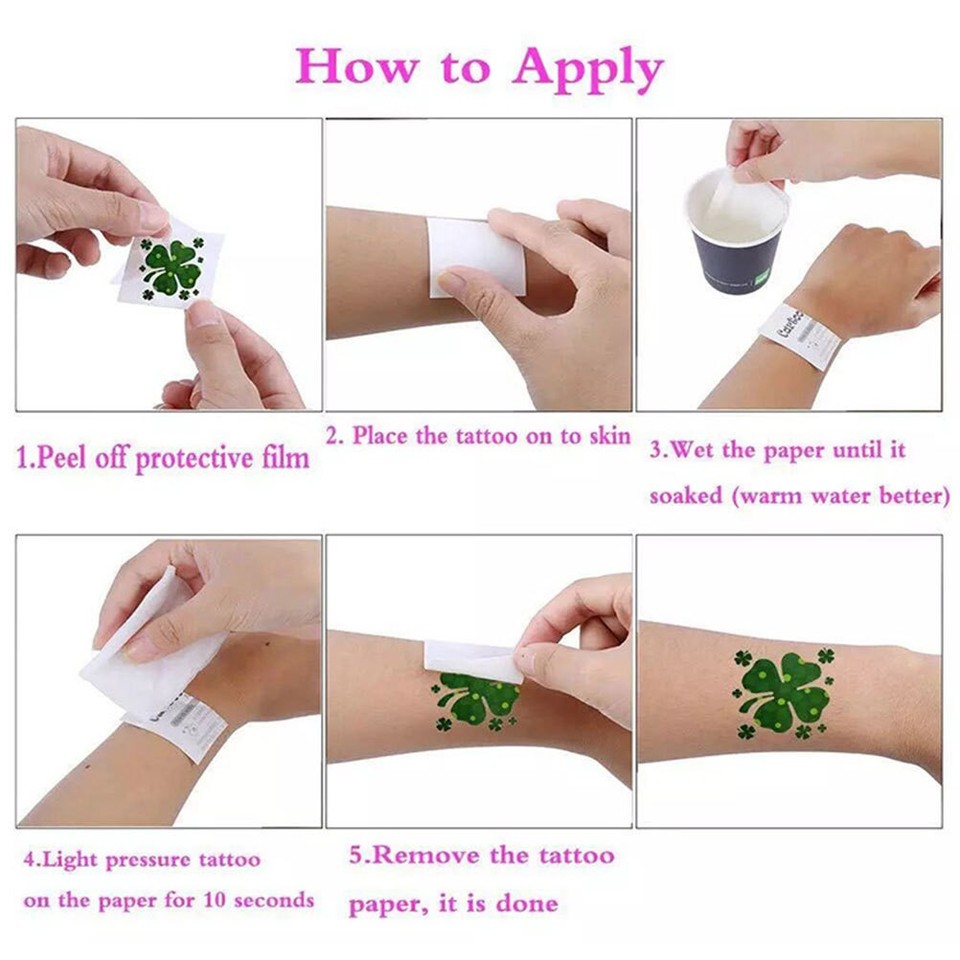 How to Apply

1.Peel off protective film

2. Place the tattoo on to skin

3.Wet the paper until it soaked (warm water better)

4.Light pressure tattoo on the paper for 10 seconds

5.Remove the tattoo paper, it is done