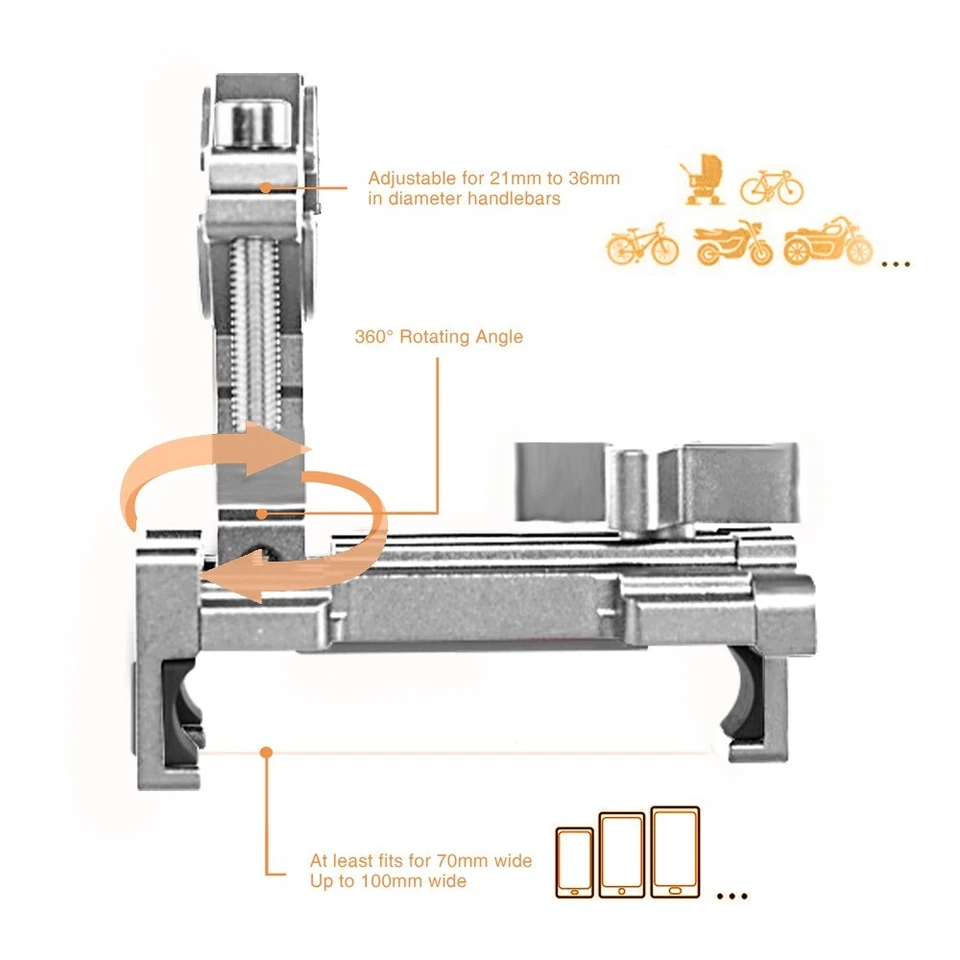 Adjustable for 21mm to 36mm in diameter handlebars

...

360° Rotating Angle

At least fits for 70mm wide
Up to 100mm wide

...