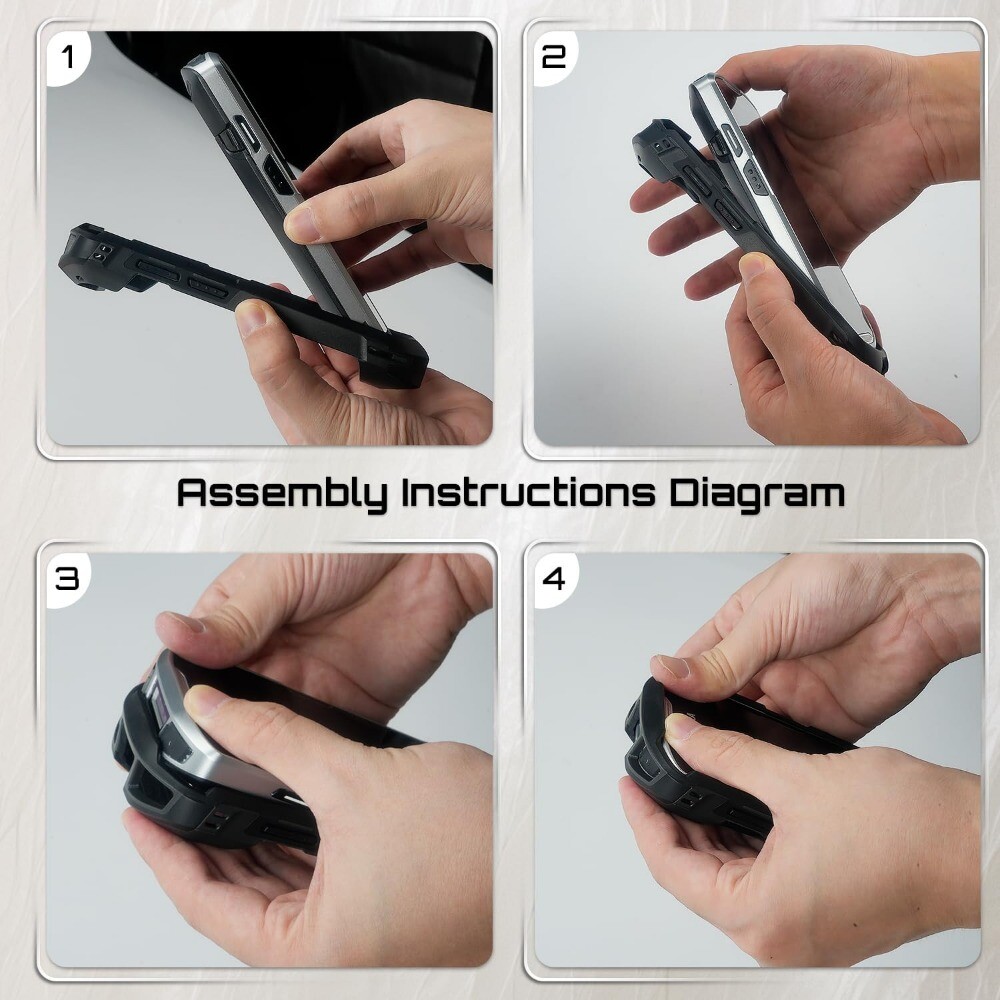 1

2

Assembly Instructions Diagram

3

4