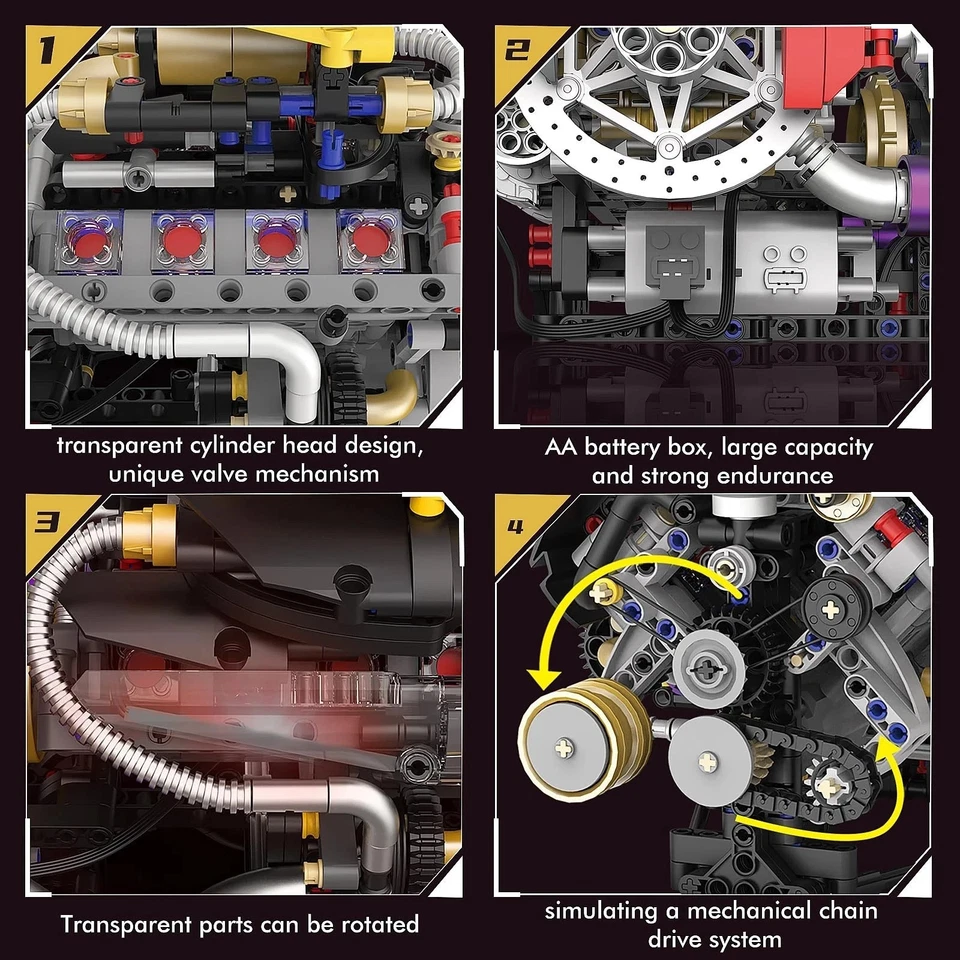 1

transparent cylinder head design, unique valve mechanism

2

AA battery box, large capacity and strong endurance

3

Transparent parts can be rotated

4

simulating a mechanical chain drive system