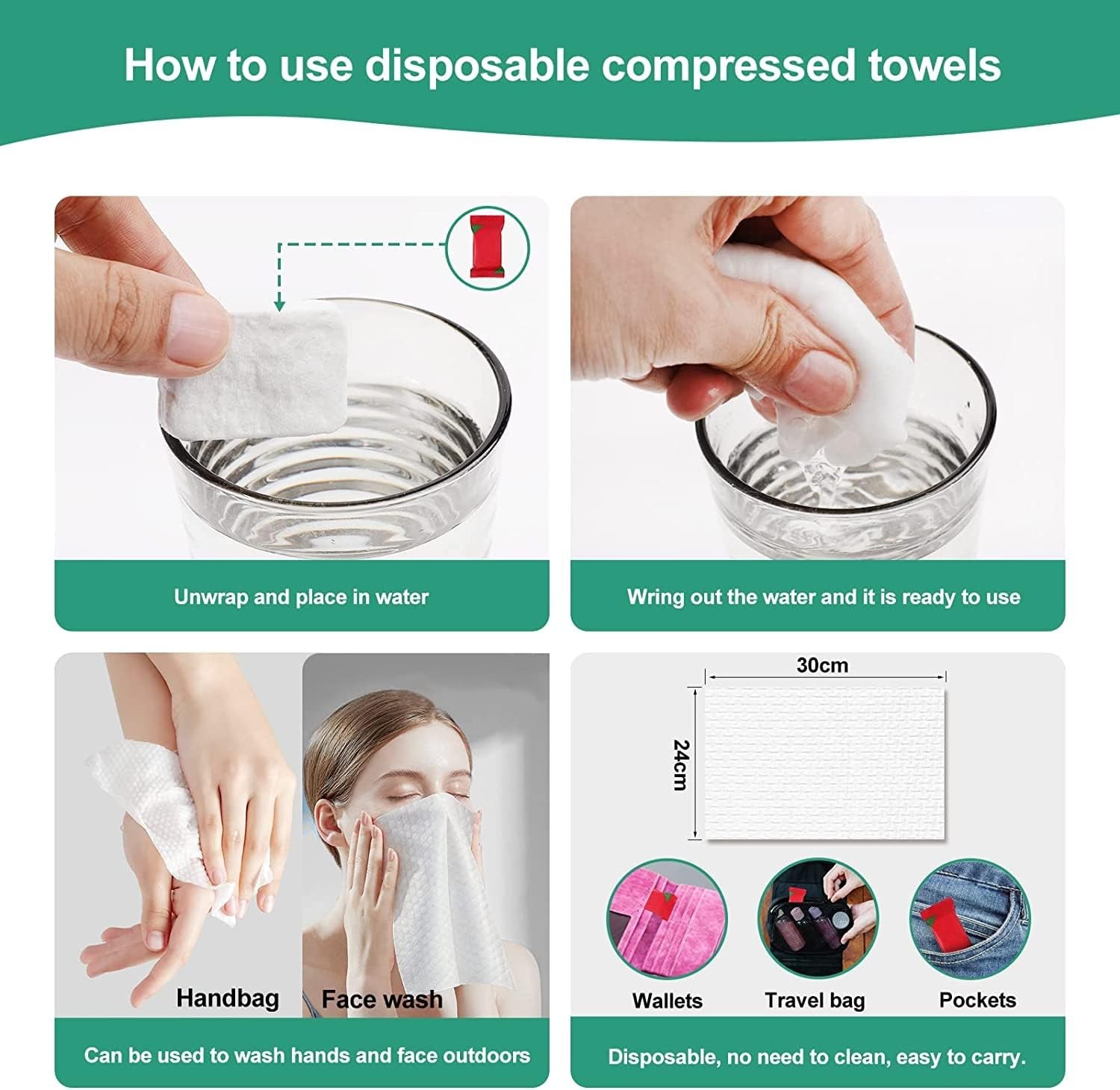 How to use disposable compressed towels

Unwrap and place in water

Wring out the water and it is ready to use

Handbag

Face wash

Can be used to wash hands and face outdoors

30cm

24cm

Wallets

Travel bag

Pockets

Disposable, no need to clean, easy to carry.