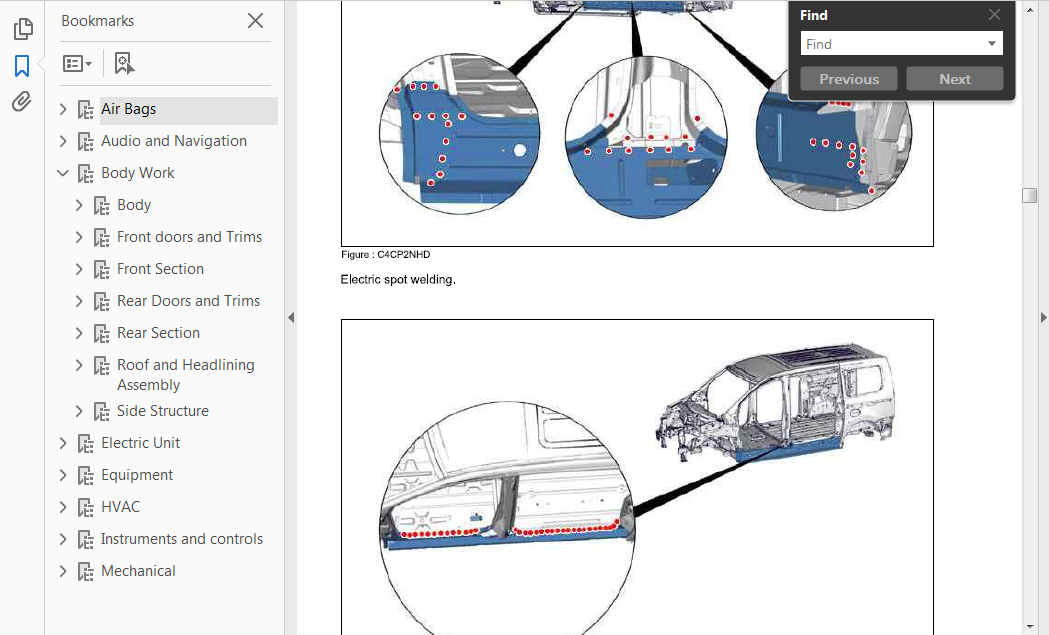 Bookmarks

Air Bags
Audio and Navigation
Body Work
Body
Front doors and Trims
Front Section
Rear Doors and Trims
Rear Section
Roof and Headlining Assembly
Side Structure
Electric Unit
Equipment
HVAC
Instruments and controls
Mechanical

Find
Find
Previous
Next

Figure : C4CP2NHD

Electric spot welding.