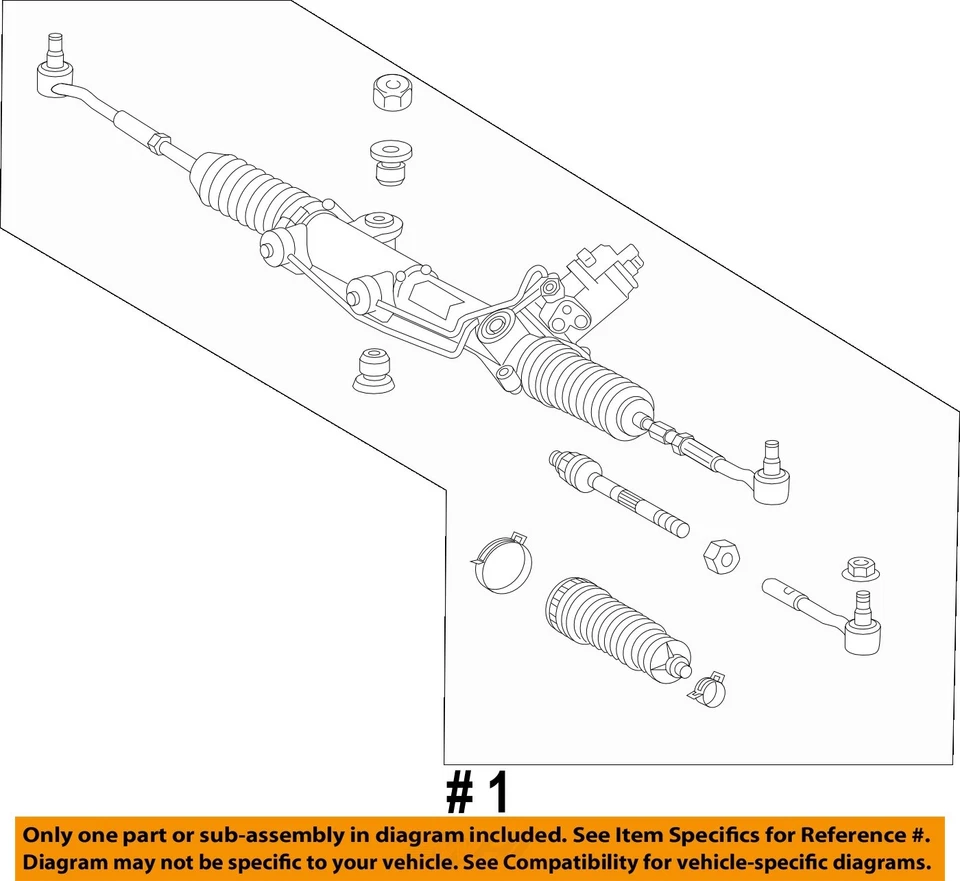 # 1

Only one part or sub-assembly in diagram included. See Item Specifics for Reference #.
Diagram may not be specific to your vehicle. See Compatibility for vehicle-specific diagrams.