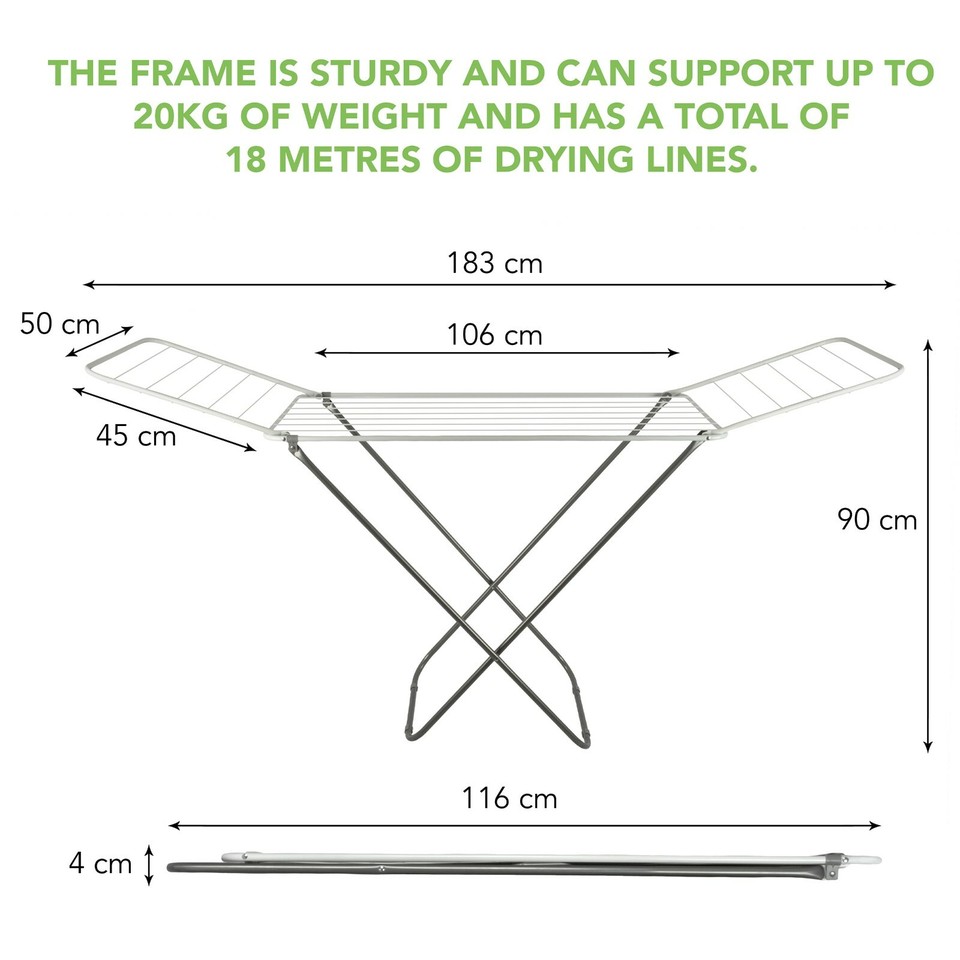 THE FRAME IS STURDY AND CAN SUPPORT UP TO 20KG OF WEIGHT AND HAS A TOTAL OF 18 METRES OF DRYING LINES.

183 cm

50 cm

106 cm

45 cm

90 cm

116 cm

4 cm