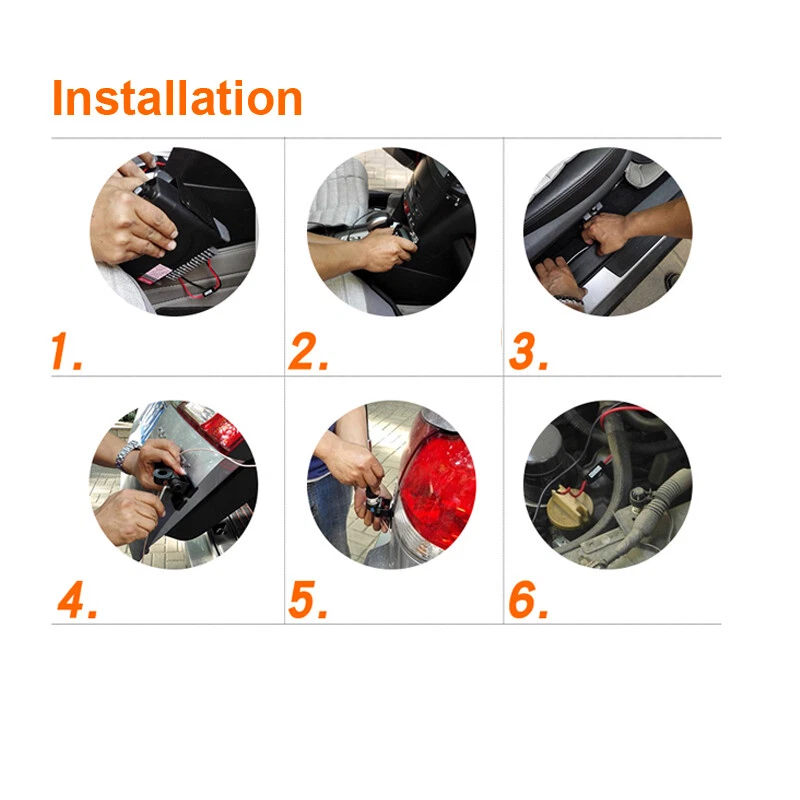 Installation

1.

2.

3.

4.

5.

6.