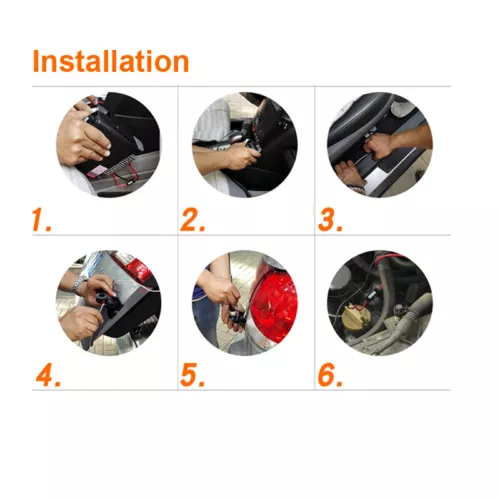 Installation

1.

2.

3.

4.

5.

6.