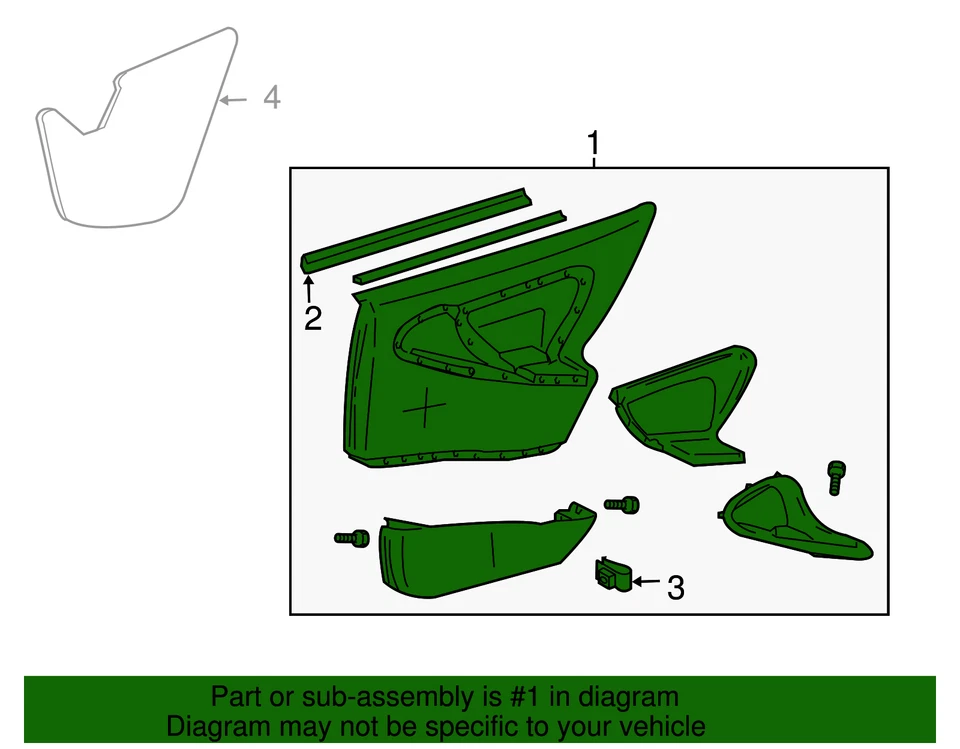 4

1

2

3

Part or sub-assembly is #1 in diagram
Diagram may not be specific to your vehicle