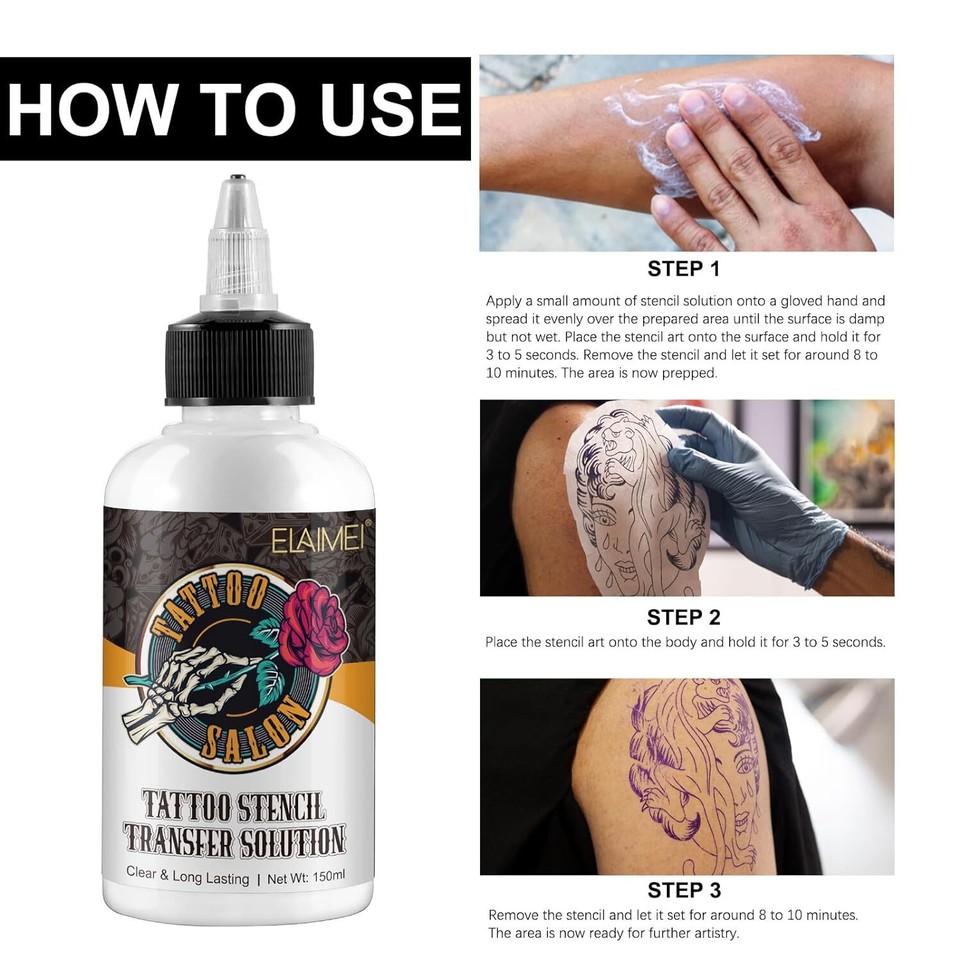 HOW TO USE

ELAIMEI

TATTOO SALON

TATTOO STENCIL TRANSFER SOLUTION

Clear & Long Lasting | Net Wt: 150ml

STEP 1

Apply a small amount of stencil solution onto a gloved hand and spread it evenly over the prepared area until the surface is damp but not wet. Place the stencil art onto the surface and hold it for 3 to 5 seconds. Remove the stencil and let it set for around 8 to 10 minutes. The area is now prepped.

STEP 2

Place the stencil art onto the body and hold it for 3 to 5 seconds.

STEP 3

Remove the stencil and let it set for around 8 to 10 minutes. The area is now ready for further artistry.