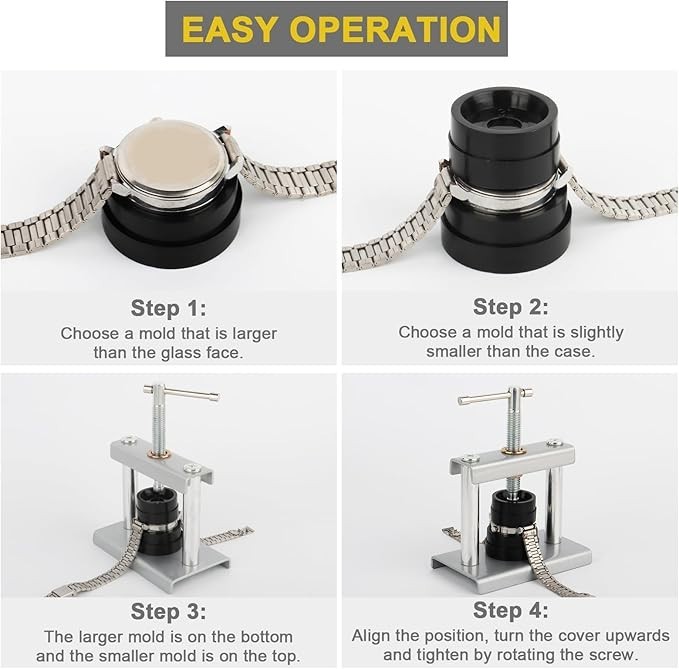 EASY OPERATION

Step 1:
Choose a mold that is larger than the glass face.

Step 2:
Choose a mold that is slightly smaller than the case.

Step 3:
The larger mold is on the bottom and the smaller mold is on the top.

Step 4:
Align the position, turn the cover upwards and tighten by rotating the screw.