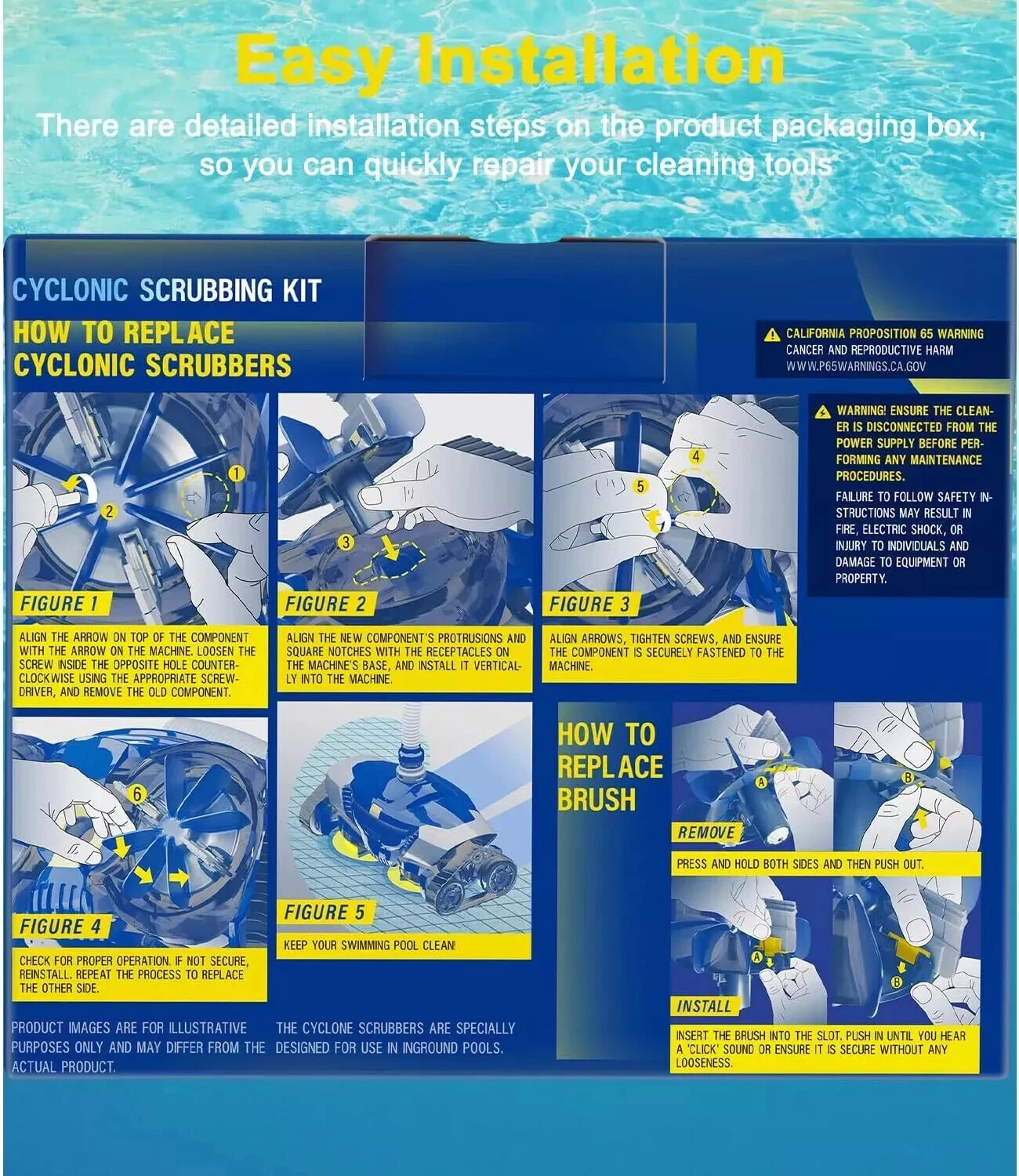 Easy Installation

There are detailed installation steps on the product packaging box, so you can quickly repair your cleaning tools

CYCLONIC SCRUBBING KIT

HOW TO REPLACE CYCLONIC SCRUBBERS

CALIFORNIA PROPOSITION 65 WARNING
CANCER AND REPRODUCTIVE HARM
WWW.P65WARNINGS.CA.GOV

WARNING! ENSURE THE CLEANER IS DISCONNECTED FROM THE POWER SUPPLY BEFORE PERFORMING ANY MAINTENANCE PROCEDURES.

FAILURE TO FOLLOW SAFETY INSTRUCTIONS MAY RESULT IN FIRE, ELECTRIC SHOCK, OR INJURY TO INDIVIDUALS AND DAMAGE TO EQUIPMENT OR PROPERTY.

1
2
FIGURE 1
ALIGN THE ARROW ON TOP OF THE COMPONENT WITH THE ARROW ON THE MACHINE. LOOSEN THE SCREW INSIDE THE OPPOSITE HOLE COUNTERCLOCKWISE USING THE APPROPRIATE SCREWDRIVER, AND REMOVE THE OLD COMPONENT.

3
FIGURE 2
ALIGN THE NEW COMPONENT'S PROTRUSIONS AND SQUARE NOTCHES WITH THE RECEPTACLES ON THE MACHINE'S BASE, AND INSTALL IT VERTICALLY INTO THE MACHINE.

4
5
FIGURE 3
ALIGN ARROWS, TIGHTEN SCREWS, AND ENSURE THE COMPONENT IS SECURELY FASTENED TO THE MACHINE.

6
FIGURE 4
CHECK FOR PROPER OPERATION. IF NOT SECURE, REINSTALL. REPEAT THE PROCESS TO REPLACE THE OTHER SIDE.

FIGURE 5
KEEP YOUR SWIMMING POOL CLEAN!

HOW TO REPLACE BRUSH

A
B
REMOVE
PRESS AND HOLD BOTH SIDES AND THEN PUSH OUT.

A
B
INSTALL
INSERT THE BRUSH INTO THE SLOT. PUSH IN UNTIL YOU HEAR A 'CLICK' SOUND OR ENSURE IT IS SECURE WITHOUT ANY LOOSENESS.

PRODUCT IMAGES ARE FOR ILLUSTRATIVE PURPOSES ONLY AND MAY DIFFER FROM THE ACTUAL PRODUCT.

THE CYCLONE SCRUBBERS ARE SPECIALLY DESIGNED FOR USE IN INGROUND POOLS.