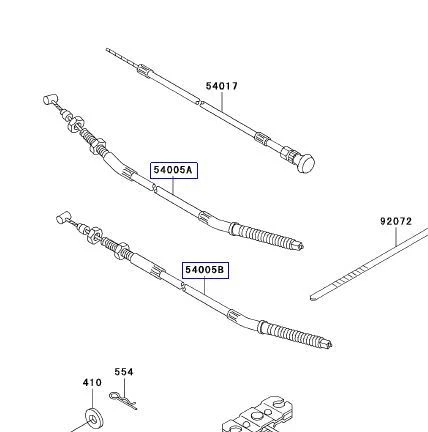 54017

54005A

92072

54005B

554

410