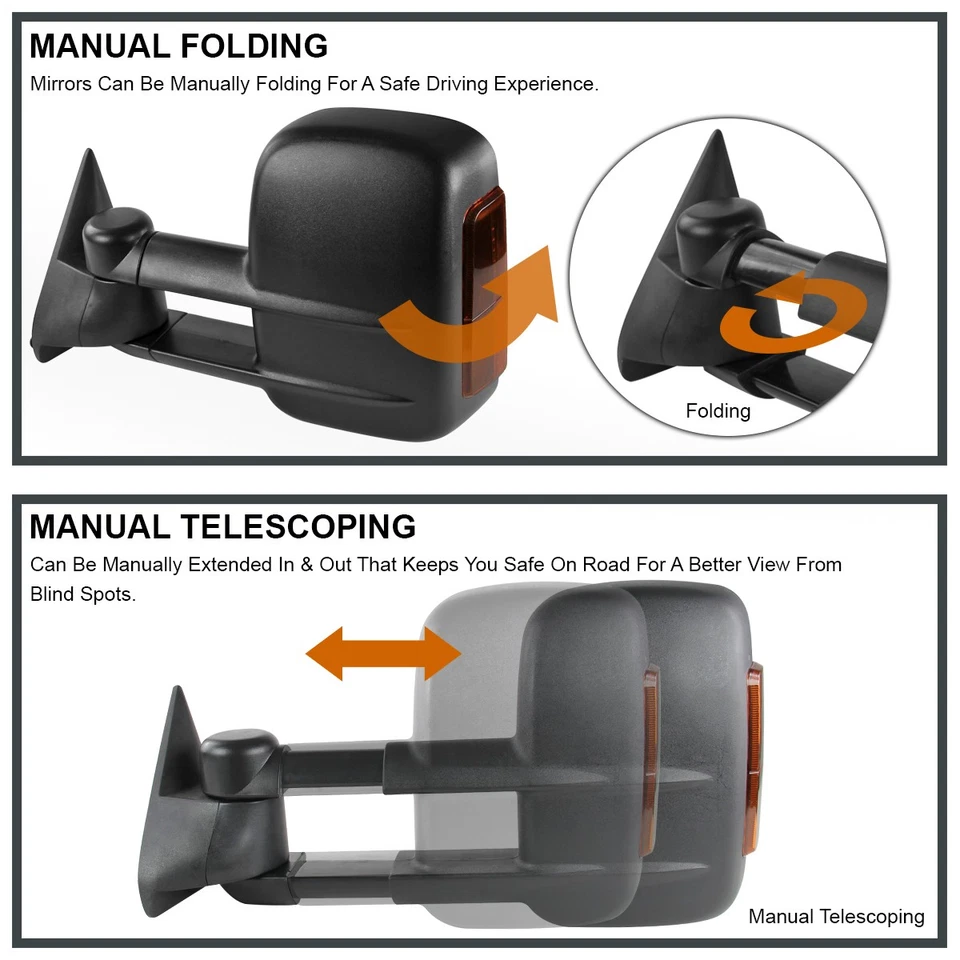 MANUAL FOLDING

Mirrors Can Be Manually Folding For A Safe Driving Experience.

Folding

MANUAL TELESCOPING

Can Be Manually Extended In & Out That Keeps You Safe On Road For A Better View From Blind Spots.

Manual Telescoping