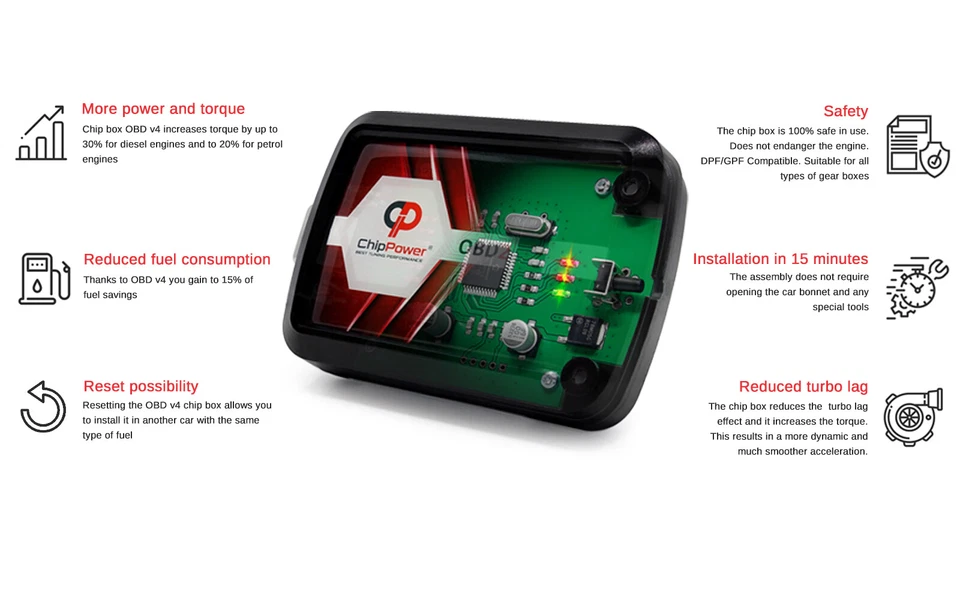 More power and torque

Chip box OBD v4 increases torque by up to 30% for diesel engines and to 20% for petrol engines

Reduced fuel consumption

Thanks to OBD v4 you gain to 15% of fuel savings

Reset possibility

Resetting the OBD v4 chip box allows you to install it in another car with the same type of fuel

ChipPower®
BEST TUNING PERFORMANCE

OBD

Safety

The chip box is 100% safe in use. Does not endanger the engine. DPF/GPF Compatible. Suitable for all types of gear boxes

Installation in 15 minutes

The assembly does not require opening the car bonnet and any special tools

Reduced turbo lag

The chip box reduces the turbo lag effect and it increases the torque. This results in a more dynamic and much smoother acceleration.