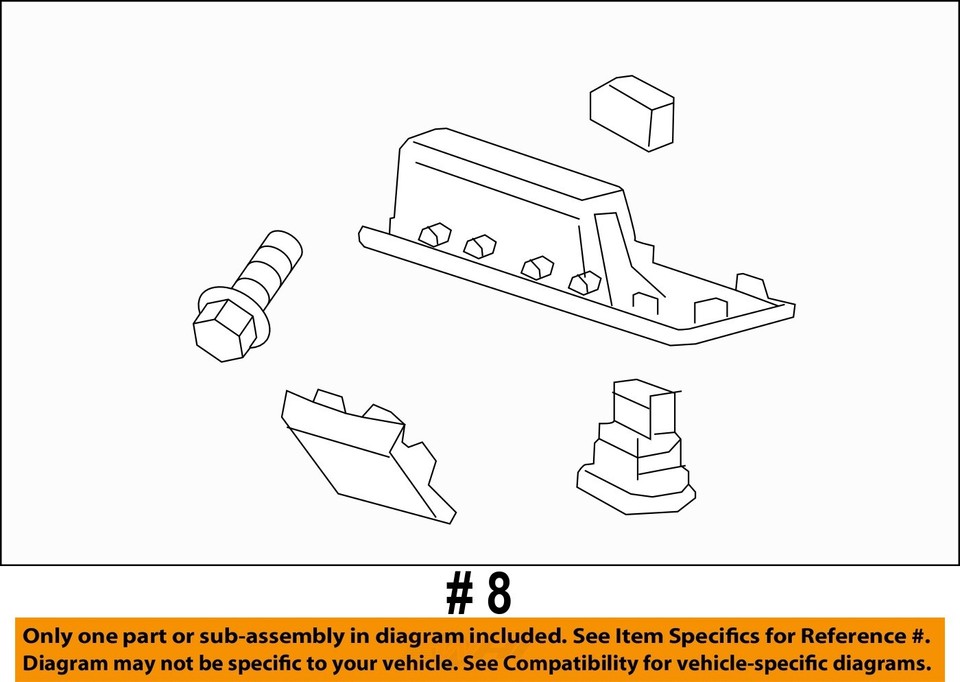 # 8

Only one part or sub-assembly in diagram included. See Item Specifics for Reference #. Diagram may not be specific to your vehicle. See Compatibility for vehicle-specific diagrams.