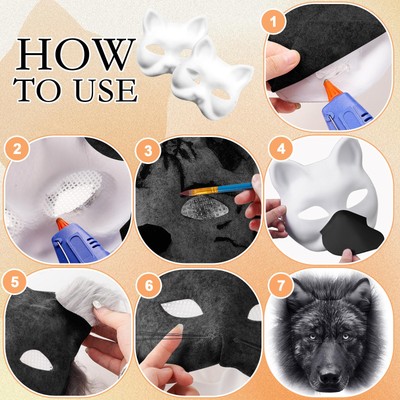 HOW
TO USE

1

2

3

4

5

6

7