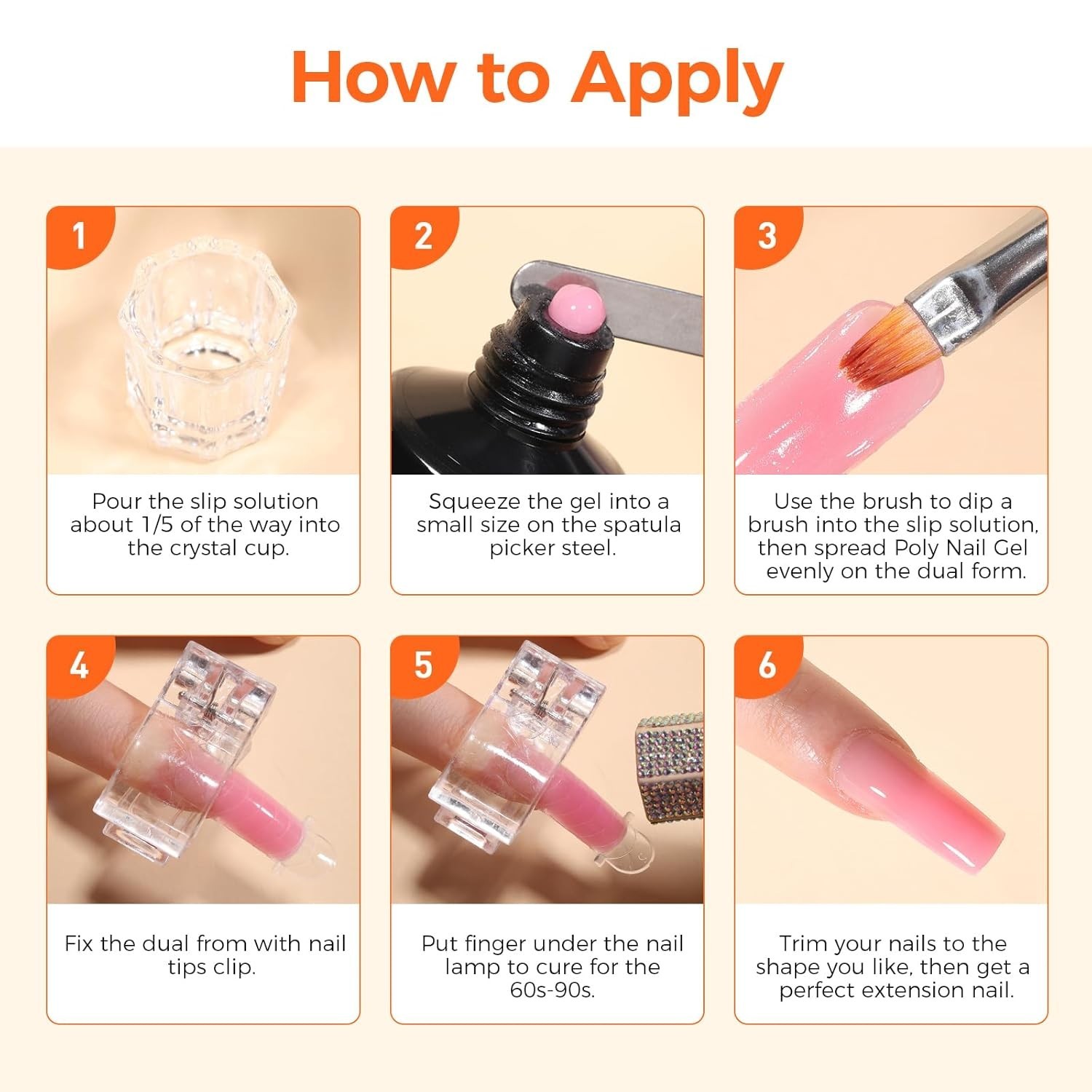 How to Apply

1

Pour the slip solution about 1/5 of the way into the crystal cup.

2

Squeeze the gel into a small size on the spatula picker steel.

3

Use the brush to dip a brush into the slip solution, then spread Poly Nail Gel evenly on the dual form.

4

Fix the dual from with nail tips clip.

5

Put finger under the nail lamp to cure for the 60s-90s.

6

Trim your nails to the shape you like, then get a perfect extension nail.