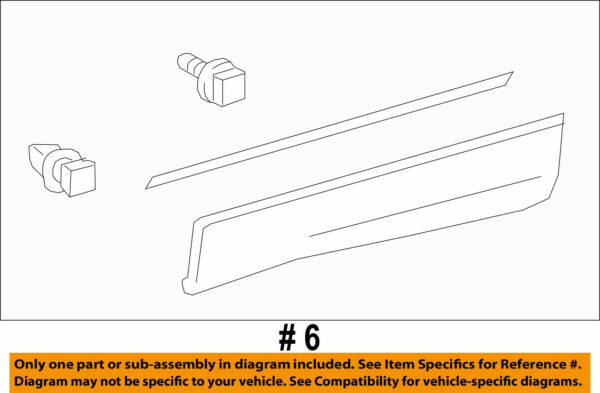 # 6

Only one part or sub-assembly in diagram included. See Item Specifics for Reference #.
Diagram may not be specific to your vehicle. See Compatibility for vehicle-specific diagrams.