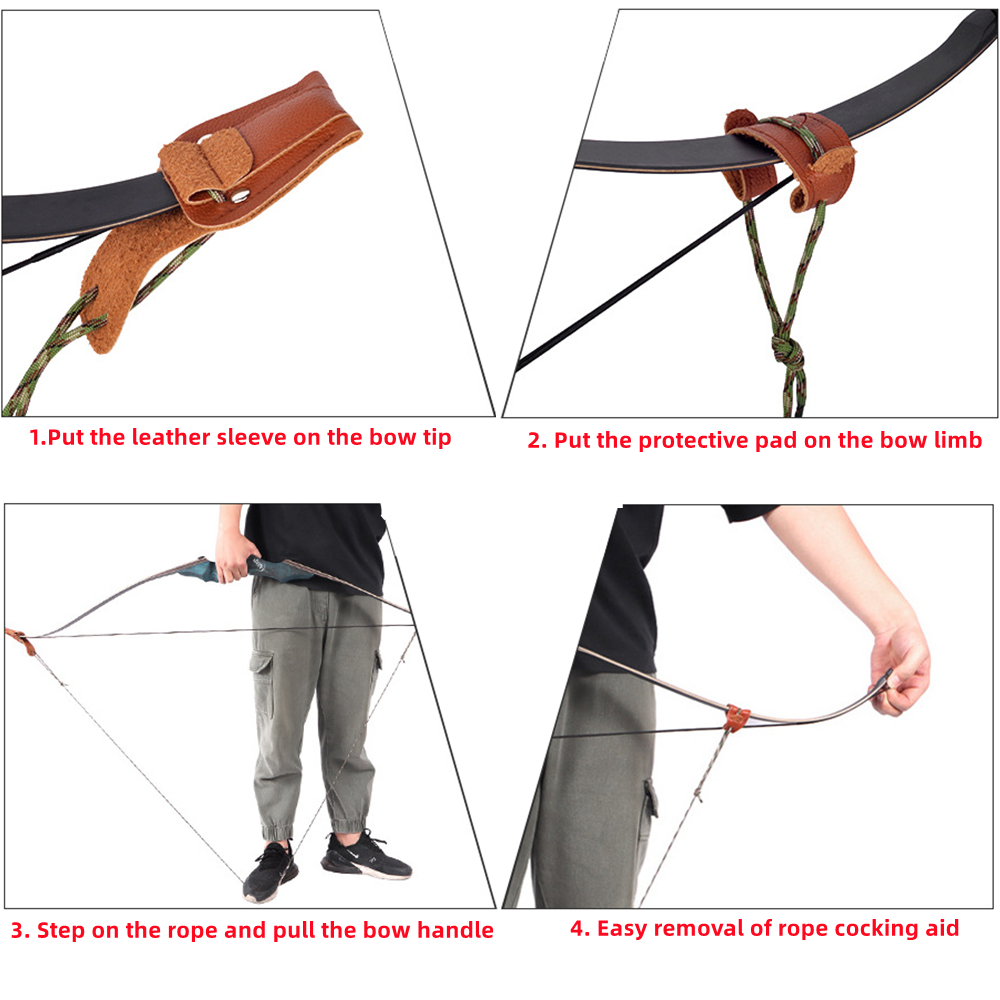 1.Put the leather sleeve on the bow tip

2. Put the protective pad on the bow limb

3. Step on the rope and pull the bow handle

4. Easy removal of rope cocking aid